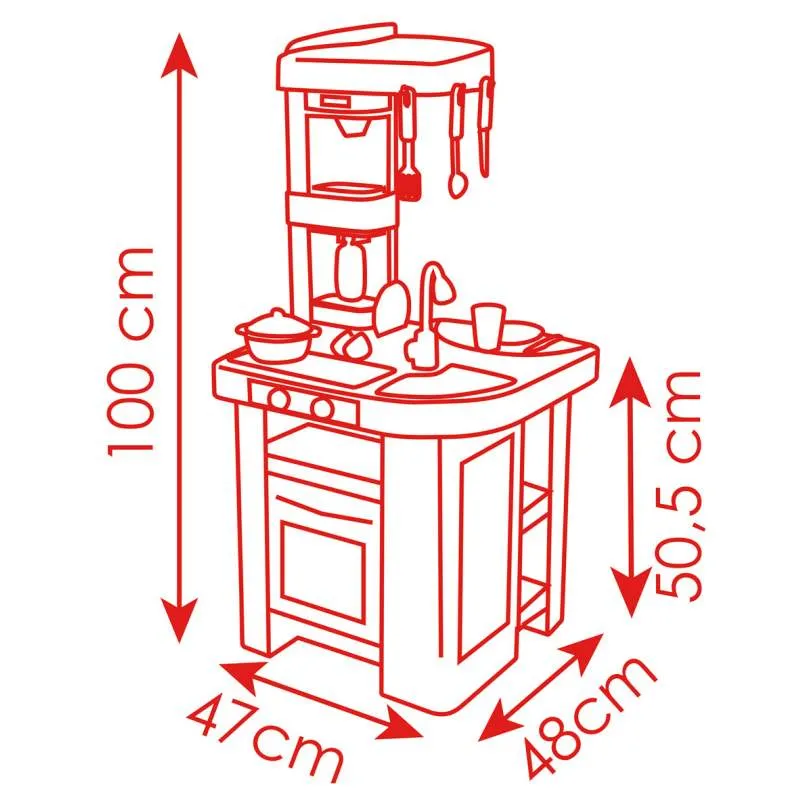 100 cm
50,5 cm
47cm
48cm