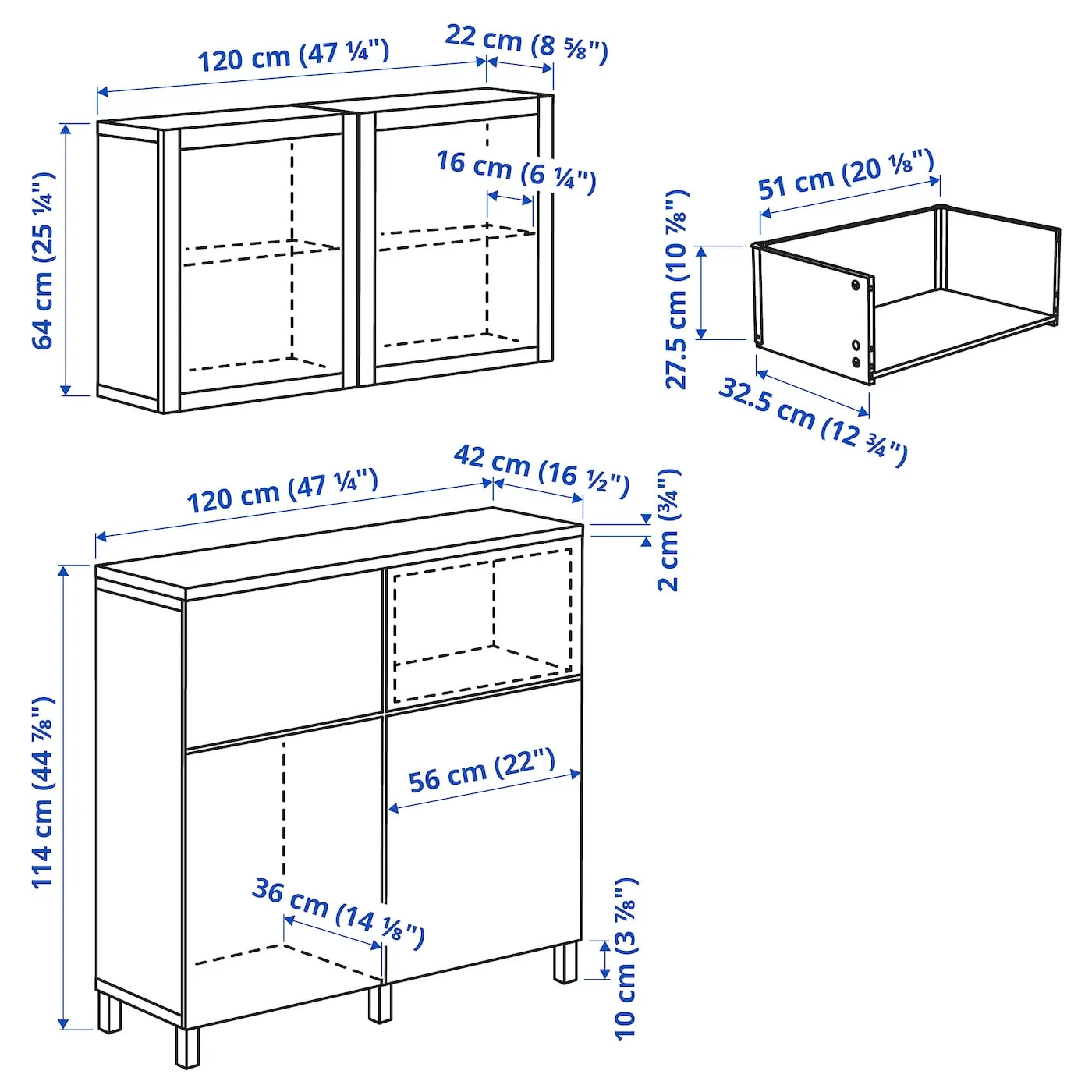 120 cm (47 ¼")
22 cm (8 ⅝")
64 cm (25 ¼")
16 cm (6 ¼")
51 cm (20 ⅛")
27.5 cm (10 ⅞")
32.5 cm (12 ¾")
120 cm (47 ¼")
42 cm (16 ½")
2 cm (¾")
114 cm (44 ⅞")
56 cm (22")
36 cm (14 ⅛")
10 cm (3 ⅞")