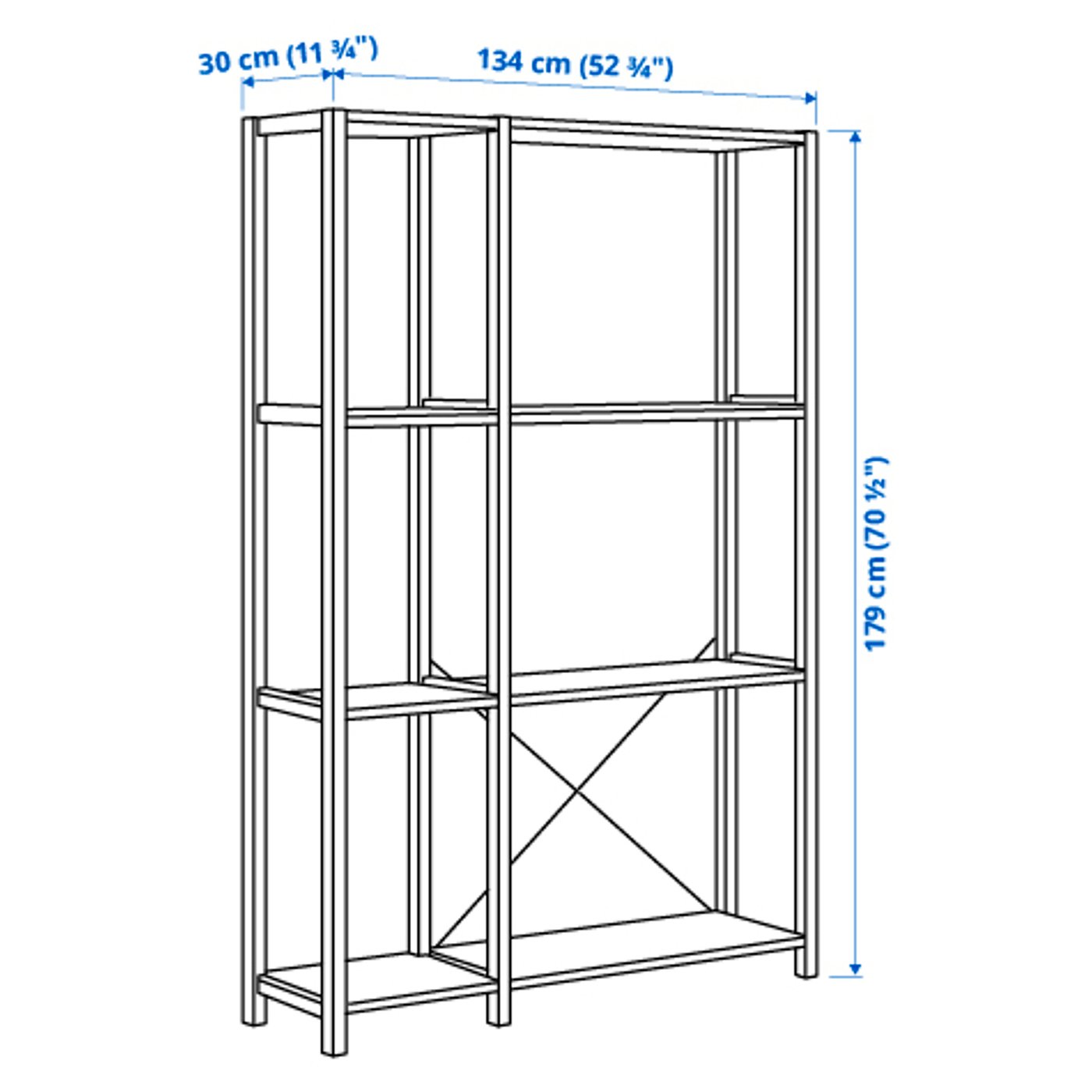 30 cm (11 ¾")
134 cm (52 ¾")
179 cm (70 ½")