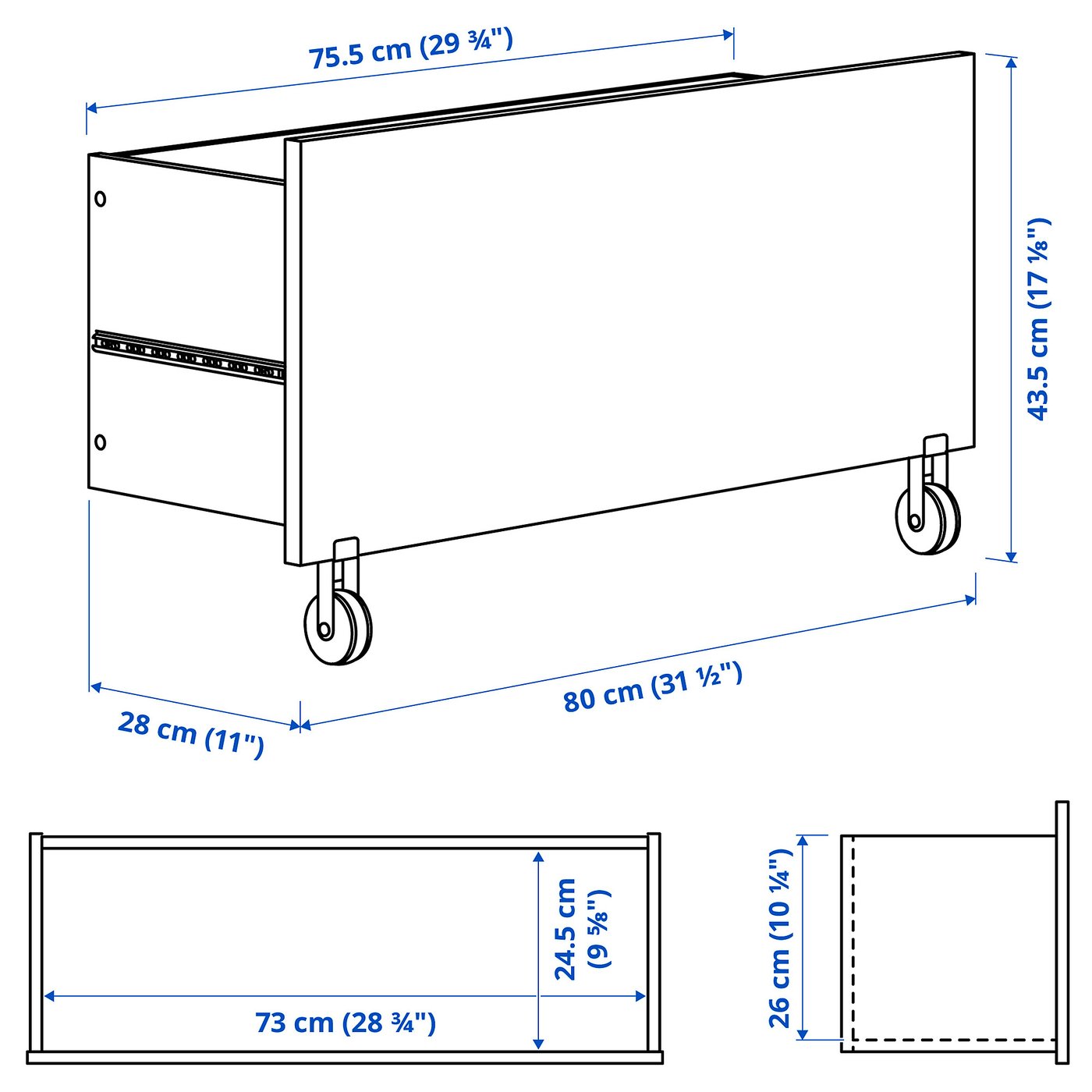 75.5 cm (29 ¾")

43.5 cm (17 ⅛")

80 cm (31 ½")

28 cm (11")

24.5 cm (9 ⅝")

73 cm (28 ¾")

26 cm (10 ¼")