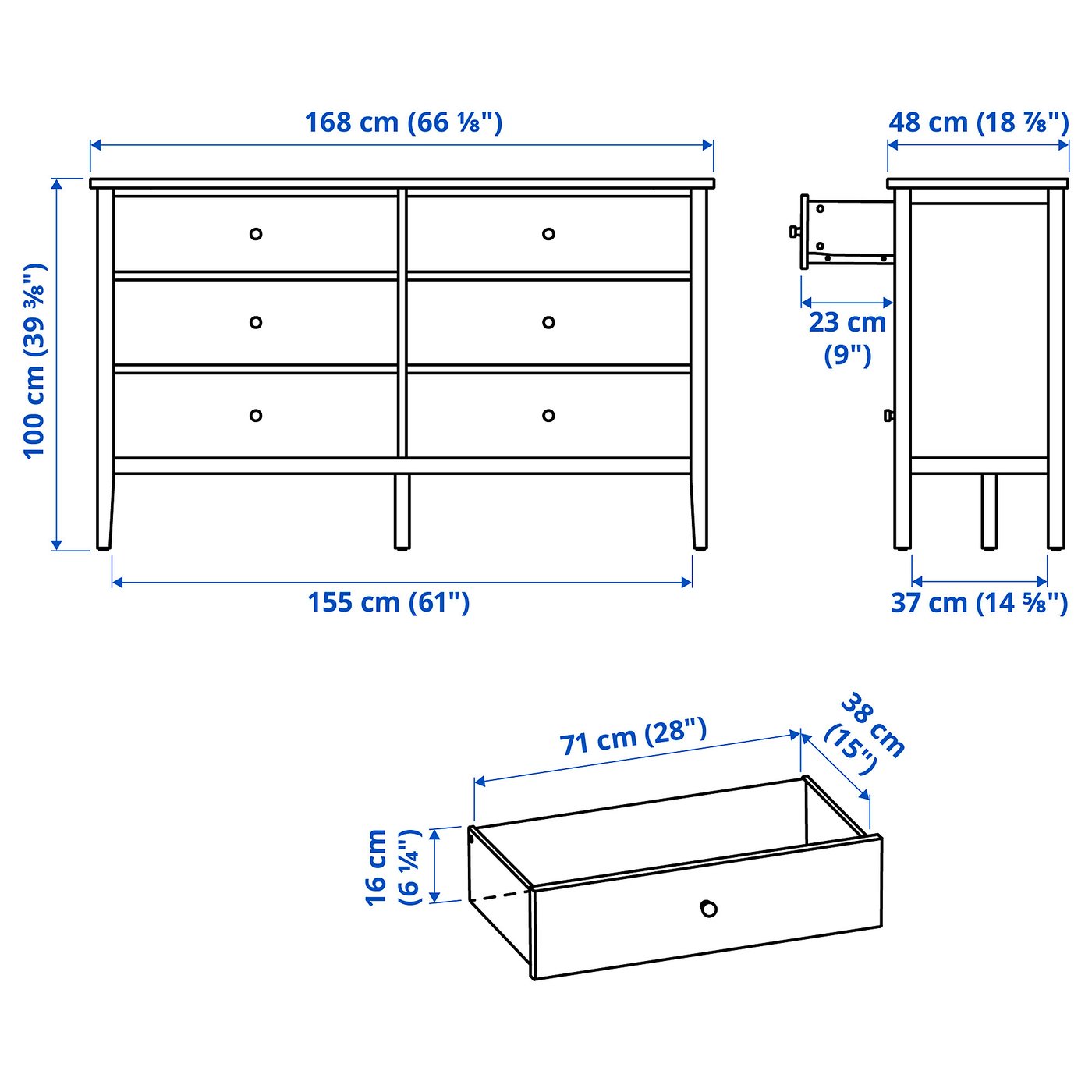 168 cm (66 ⅛")

48 cm (18 ⅞")

100 cm (39 ⅜")

23 cm (9")

155 cm (61")

37 cm (14 ⅝")

71 cm (28")

38 cm (15")

16 cm (6 ¼")