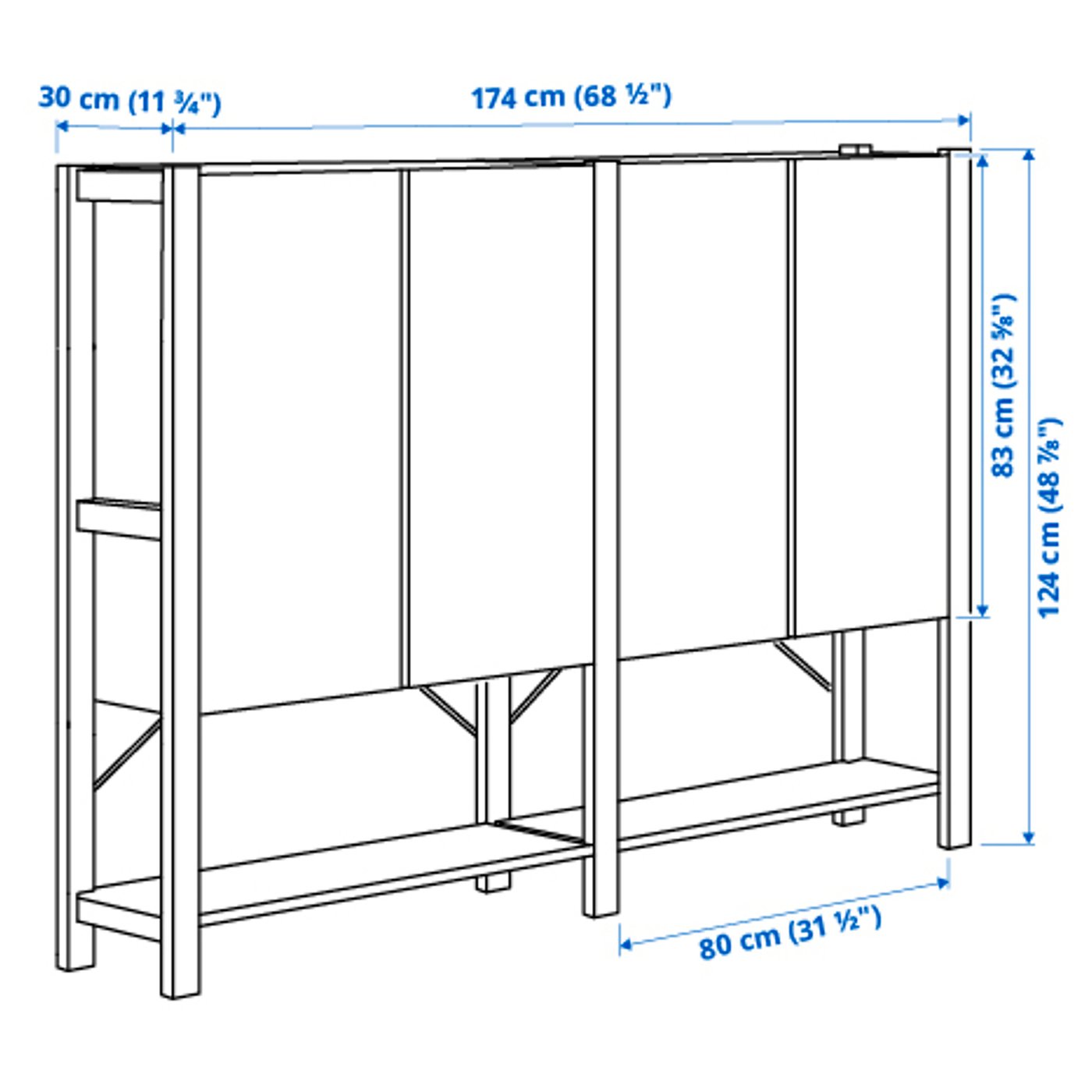 30 cm (11 ¾")

174 cm (68 ½")

83 cm (32 ⅝")

124 cm (48 ⅞")

80 cm (31 ½")