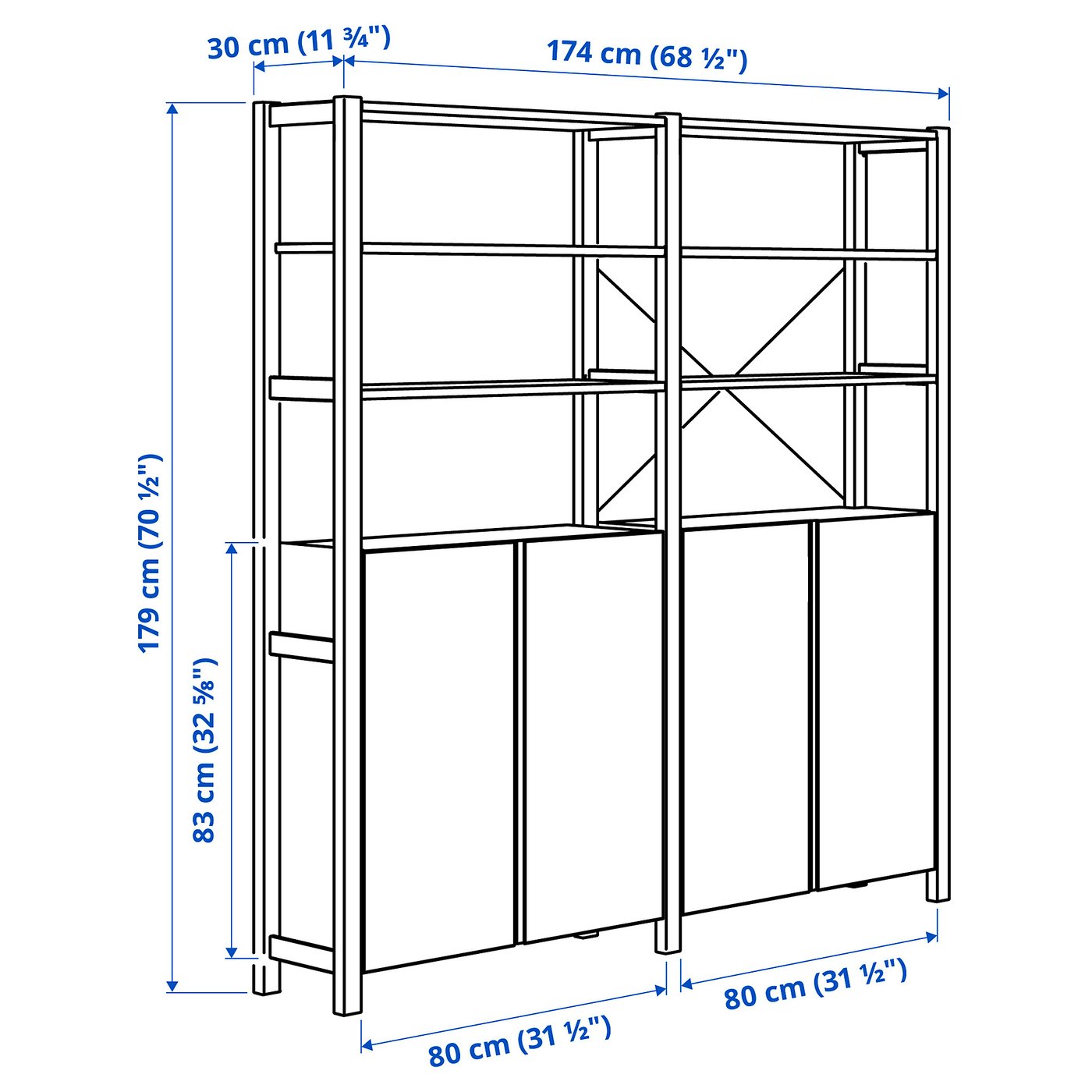 30 cm (11 ¾")

174 cm (68 ½")

179 cm (70 ½")

83 cm (32 ⅝")

80 cm (31 ½")

80 cm (31 ½")