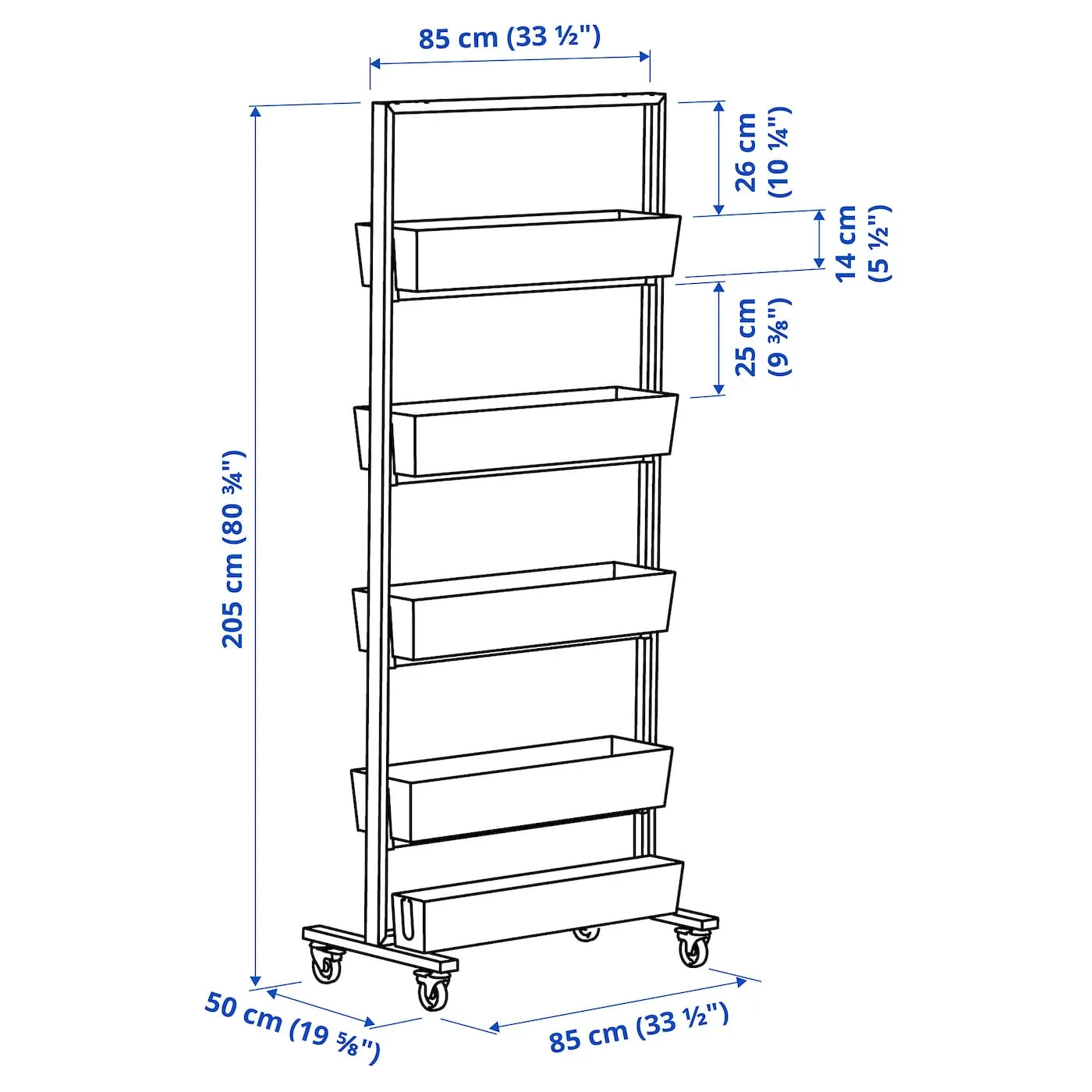 85 cm (33 ½")

26 cm (10 ¼")

14 cm (5 ½")

25 cm (9 ⅜")

205 cm (80 ¾")

50 cm (19 ⅝")

85 cm (33 ½")