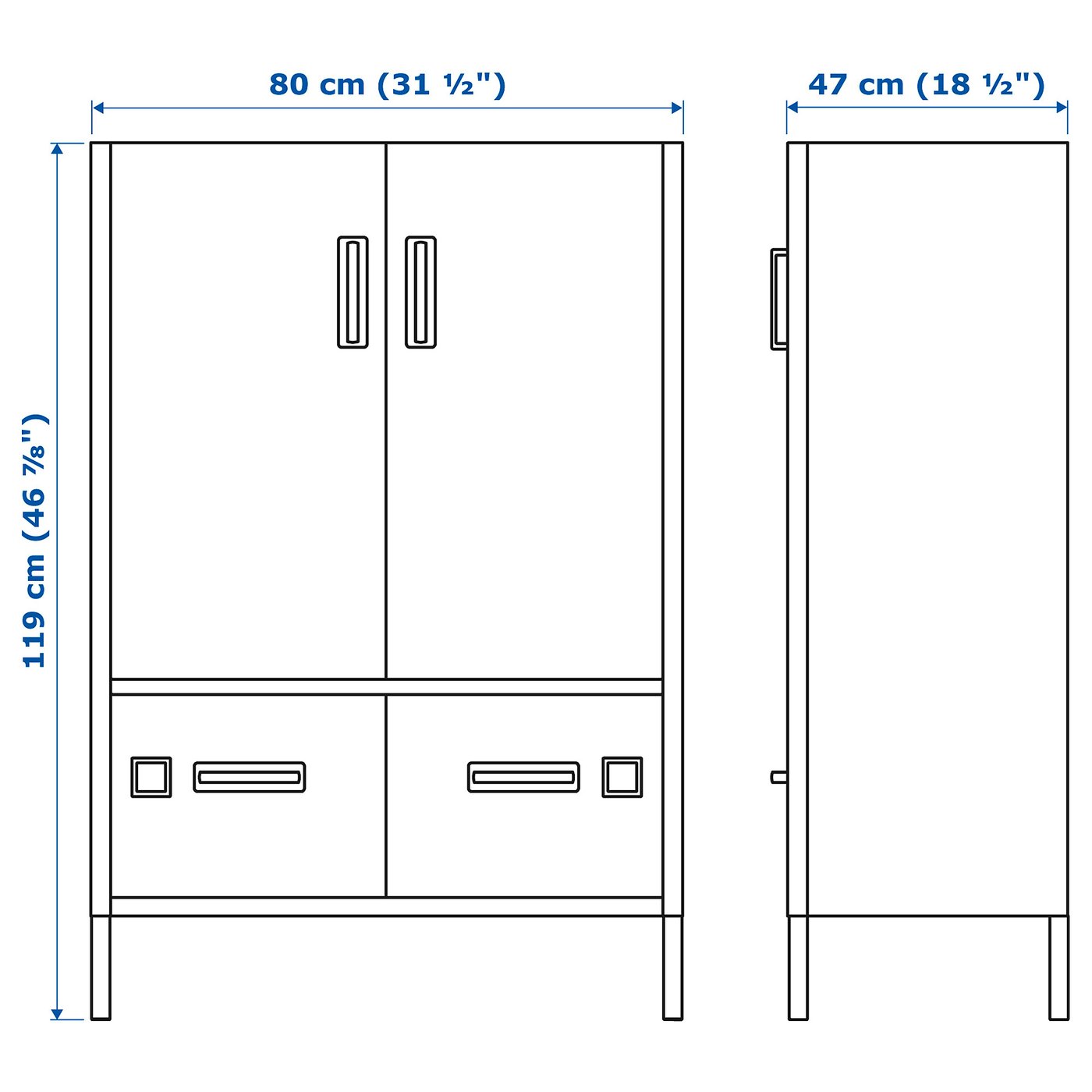 80 cm (31 ½")

47 cm (18 ½")

119 cm (46 ⅞")