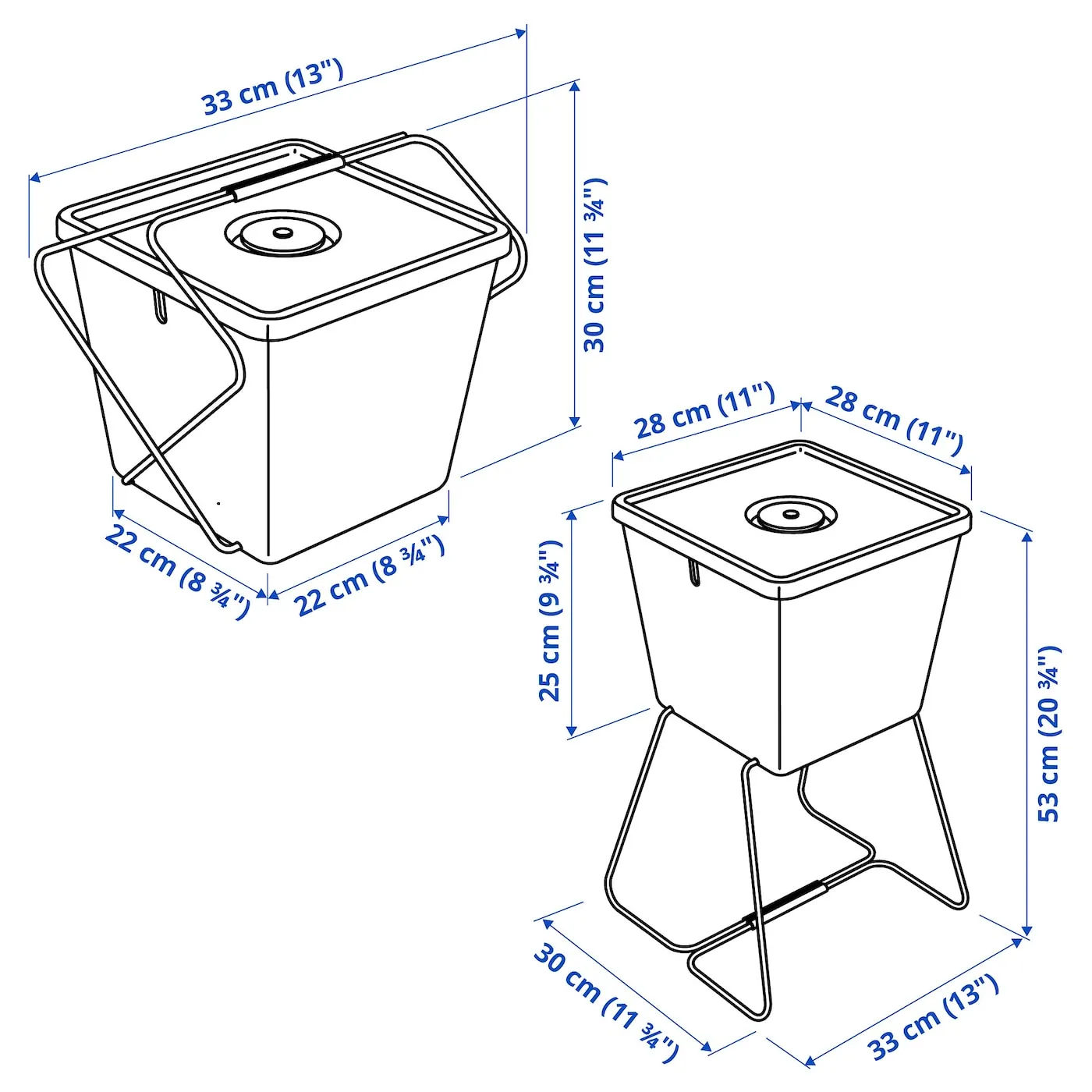 33 cm (13")

30 cm (11 ¾")

22 cm (8 ¾")

22 cm (8 ¾")

28 cm (11")

28 cm (11")

25 cm (9 ¾")

53 cm (20 ¾")

30 cm (11 ¾")

33 cm (13")