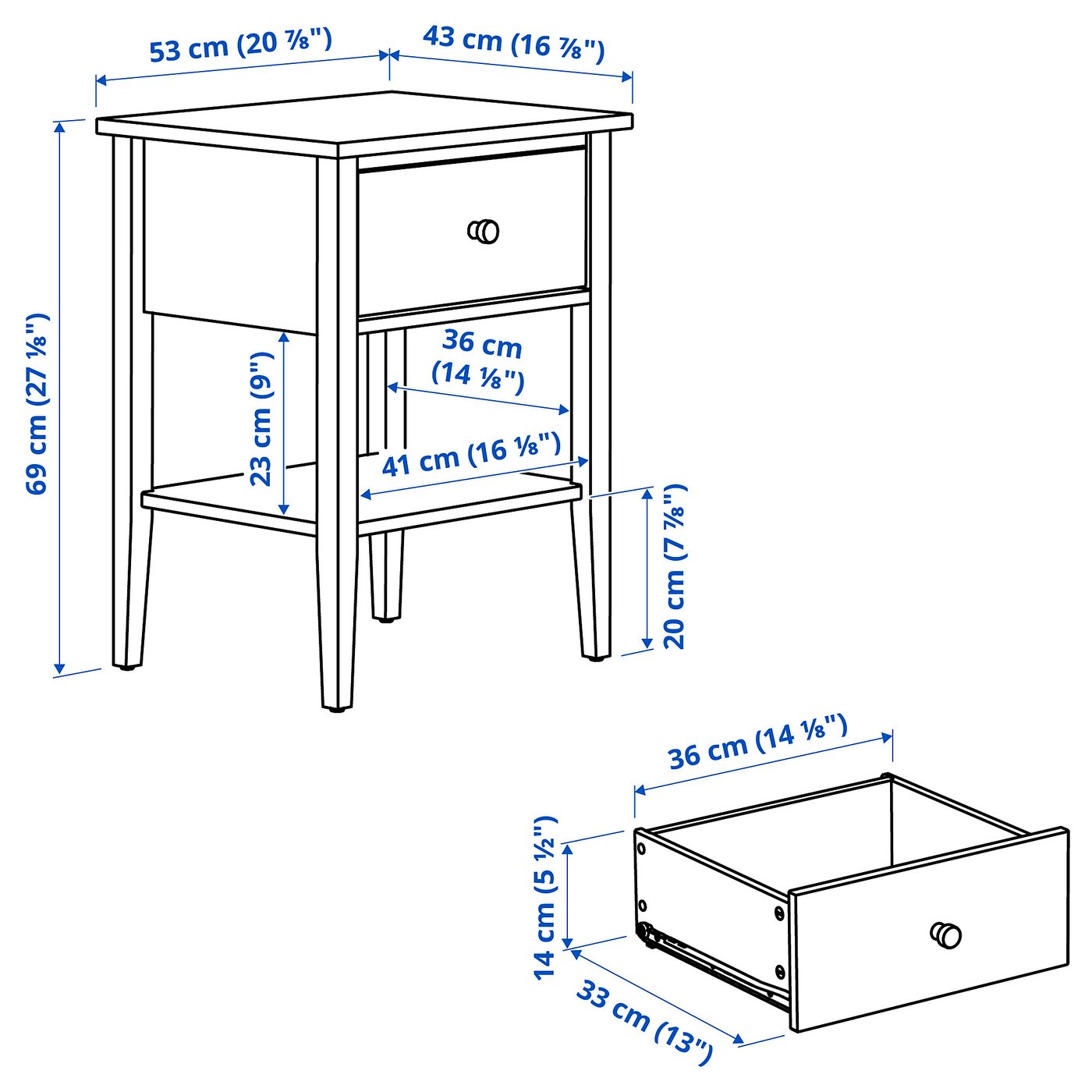 53 cm (20 ⅞")
43 cm (16 ⅞")
69 cm (27 ⅛")
23 cm (9")
36 cm (14 ⅛")
41 cm (16 ⅛")
20 cm (7 ⅞")
36 cm (14 ⅛")
14 cm (5 ½")
33 cm (13")