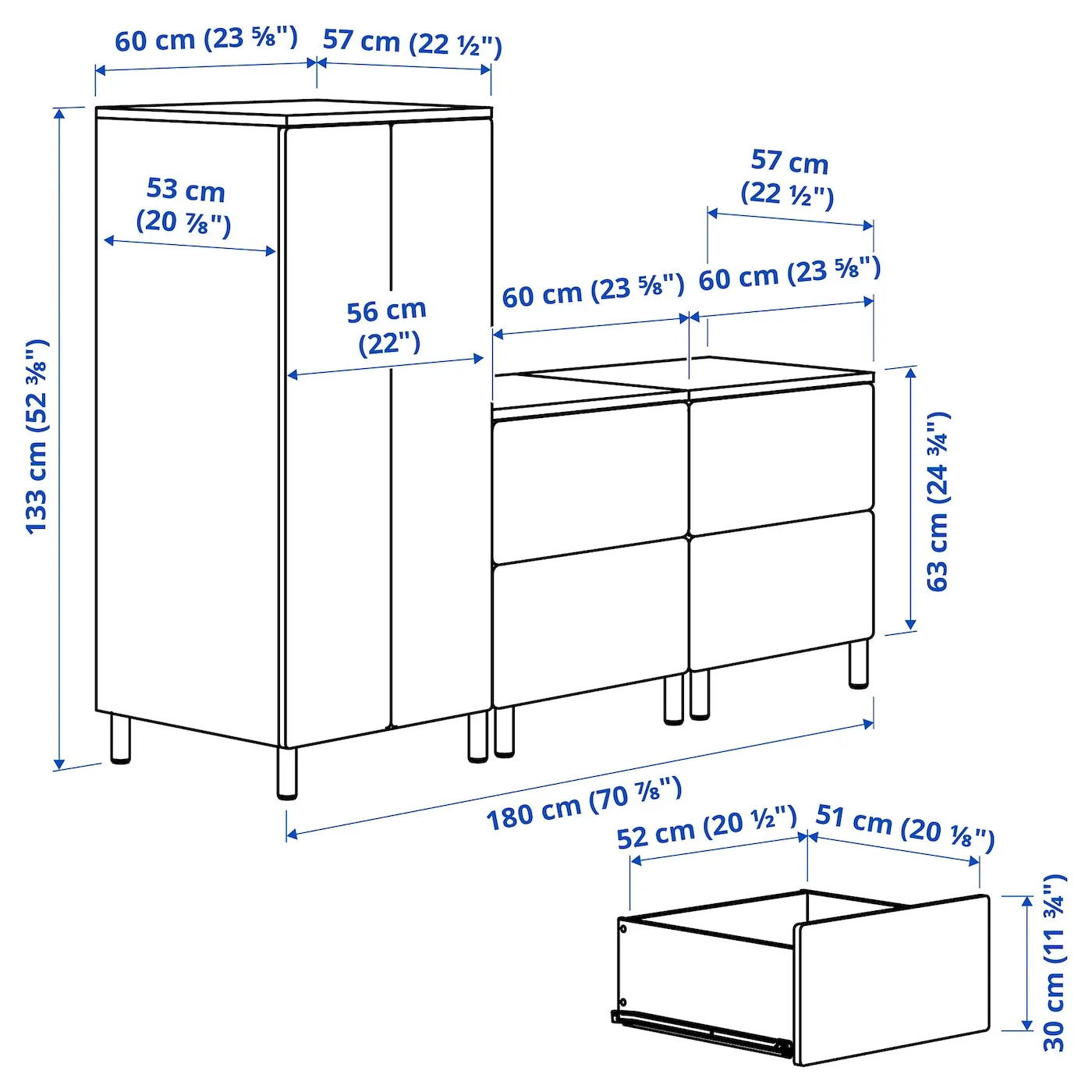 60 cm (23 ⅝")
57 cm (22 ½")
53 cm
(20 ⅞")
133 cm (52 ⅜")
56 cm
(22")
57 cm
(22 ½")
60 cm (23 ⅝")
60 cm (23 ⅝")
63 cm (24 ¾")
180 cm (70 ⅞")
52 cm (20 ½")
51 cm (20 ⅛")
30 cm (11 ¾")