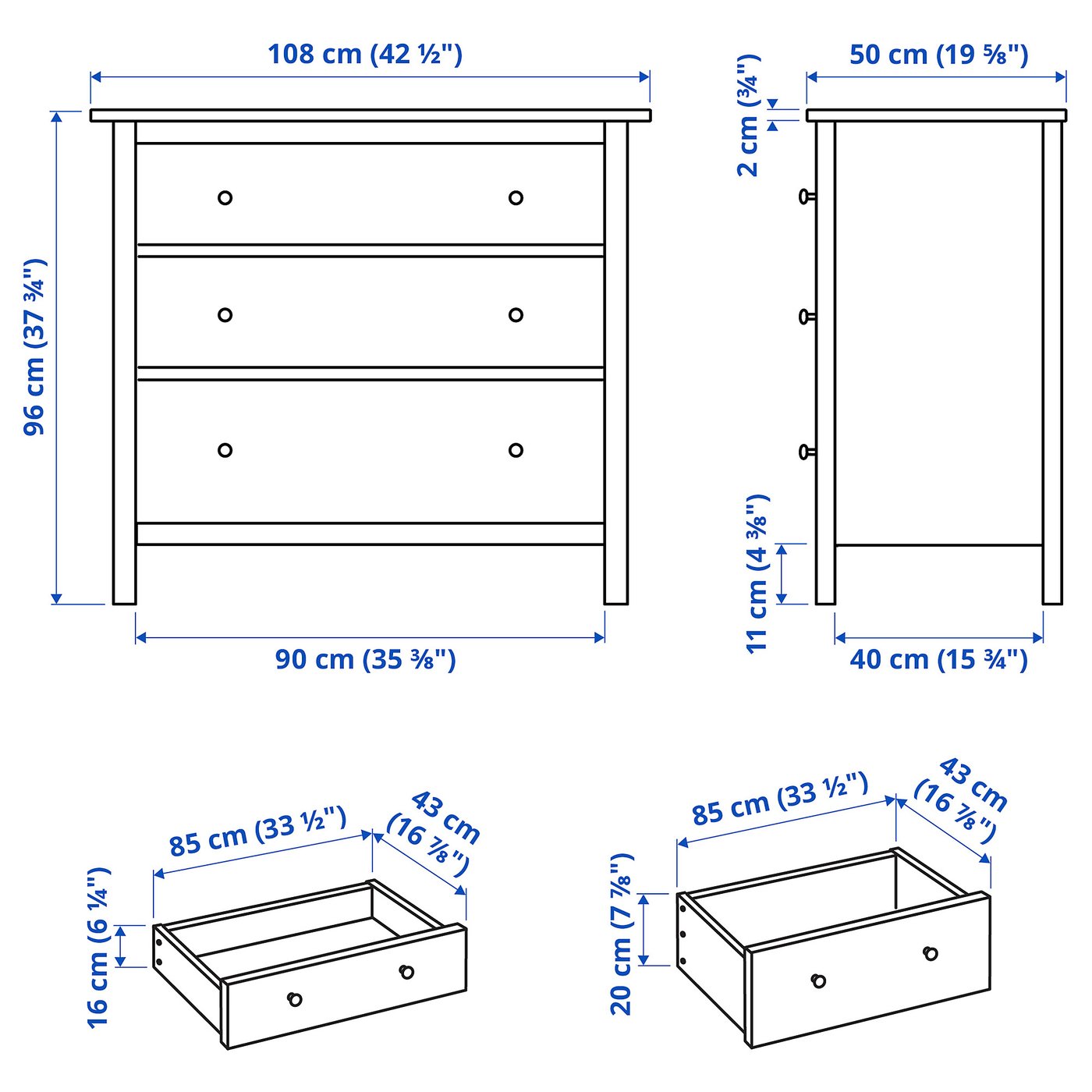 108 cm (42 ½")

96 cm (37 ¾")

90 cm (35 ⅜")

50 cm (19 ⅝")

2 cm (¾")

11 cm (4 ⅜")

40 cm (15 ¾")

85 cm (33 ½")

43 cm (16 ⅞")

16 cm (6 ¼")

85 cm (33 ½")

43 cm (16 ⅞")

20 cm (7 ⅞")