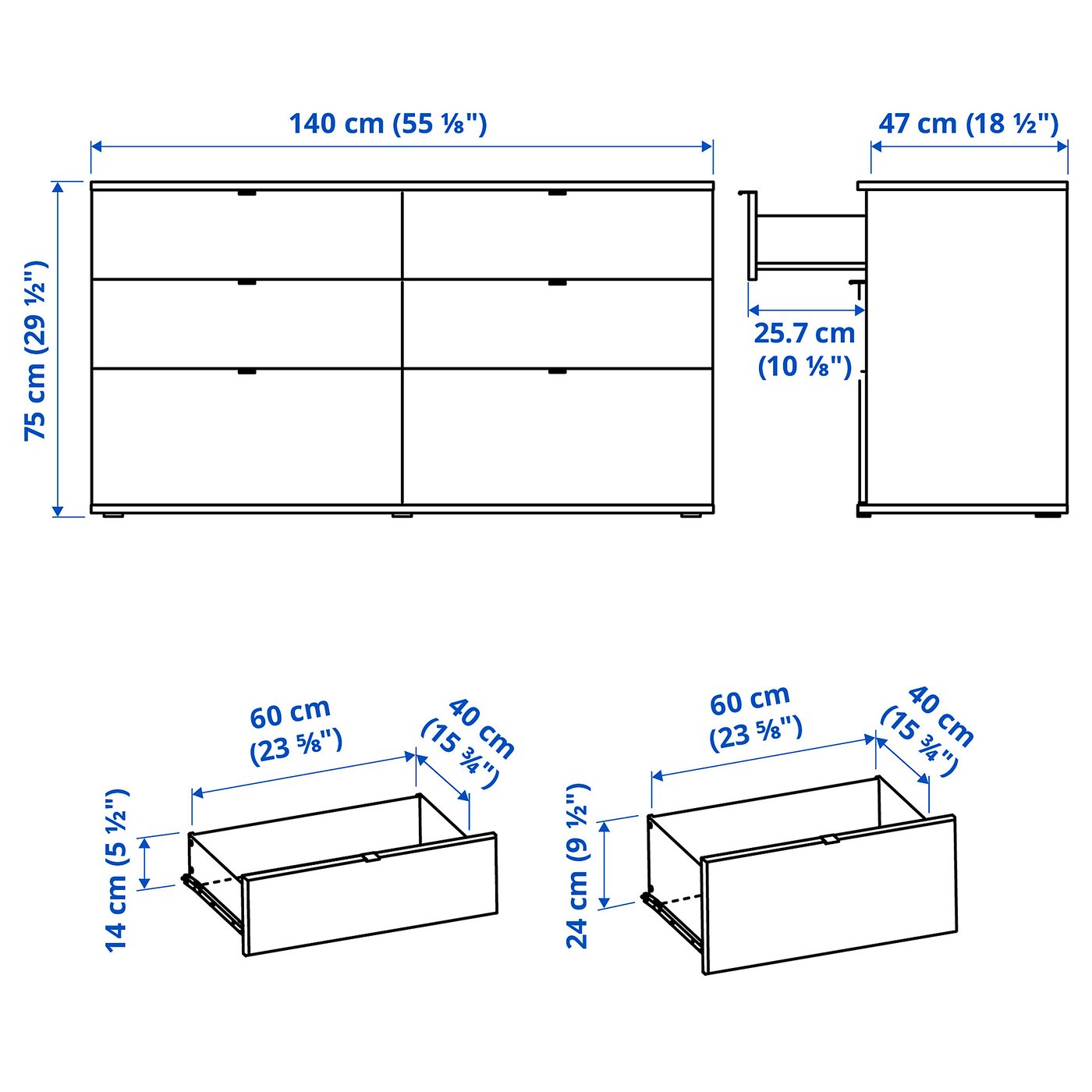 140 cm (55 ⅛")

47 cm (18 ½")

75 cm (29 ½")

25.7 cm (10 ⅛")

60 cm (23 ⅝")

40 cm (15 ¾")

14 cm (5 ½")

60 cm (23 ⅝")

40 cm (15 ¾")

24 cm (9 ½")