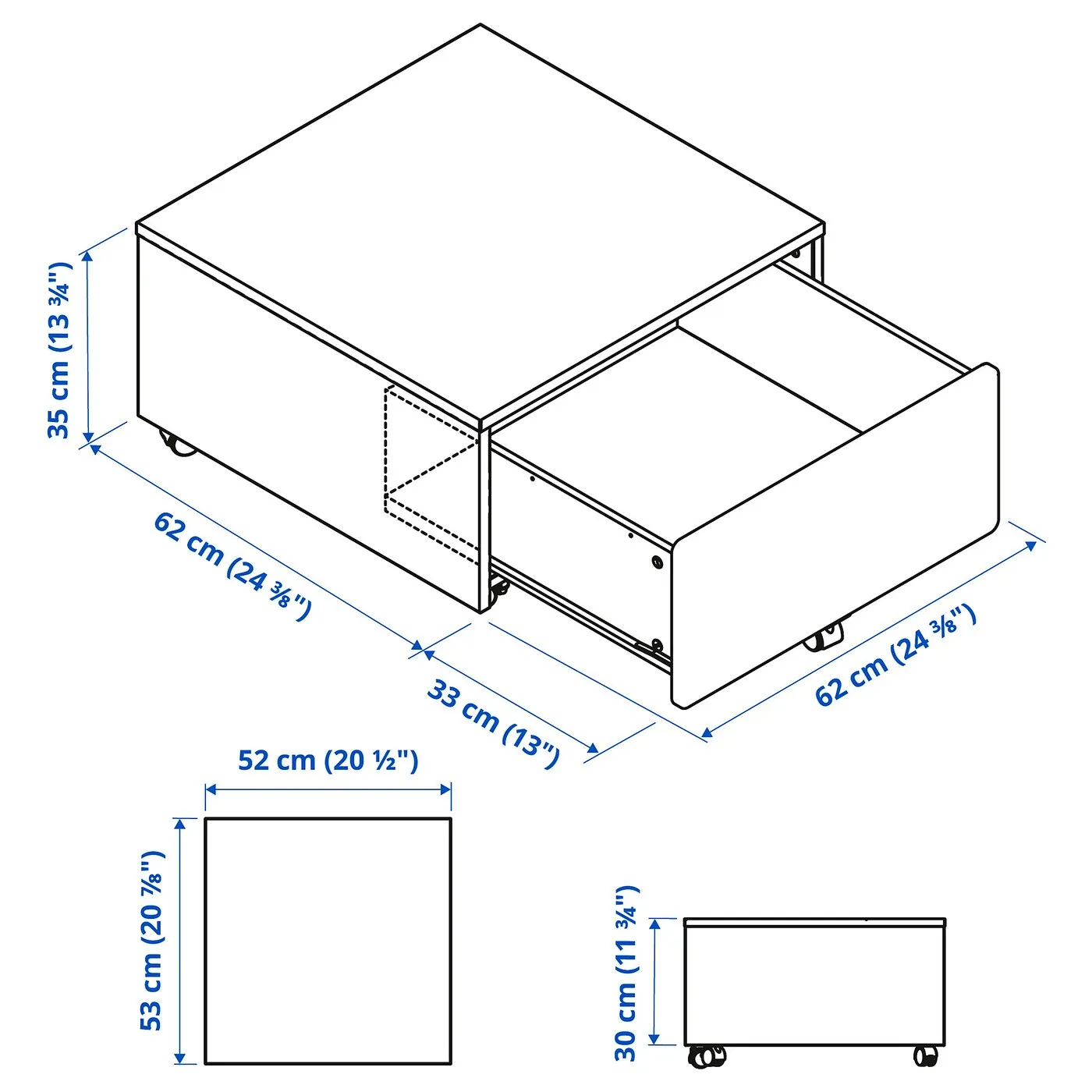 35 cm (13 ¾")

62 cm (24 ⅜")

33 cm (13")

62 cm (24 ⅜")

52 cm (20 ½")

53 cm (20 ⅞")

30 cm (11 ¾")