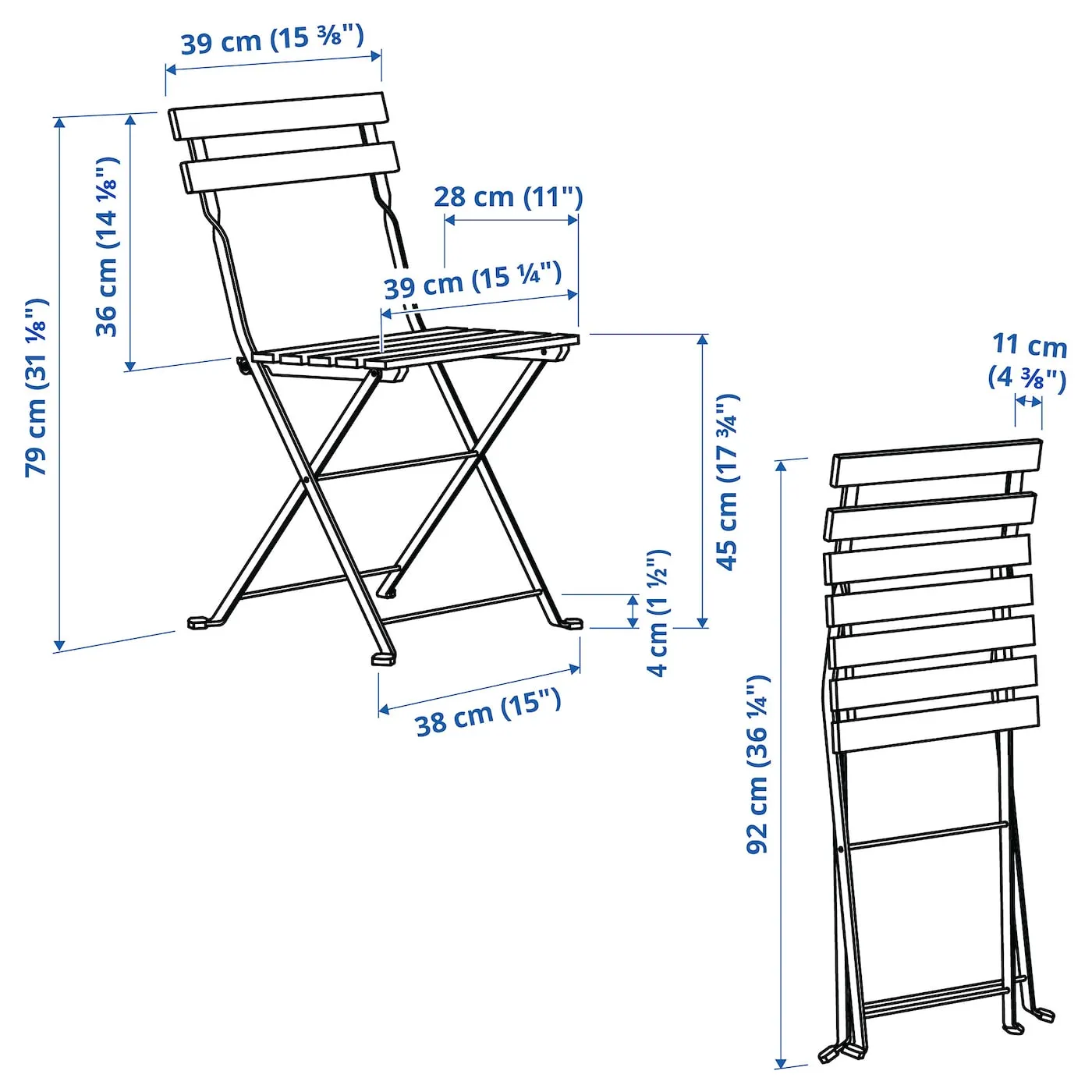 39 cm (15 ⅜")

79 cm (31 ⅛")

36 cm (14 ⅛")

28 cm (11")

39 cm (15 ¼")

45 cm (17 ¾")

4 cm (1 ½")

38 cm (15")

11 cm (4 ⅜")

92 cm (36 ¼")