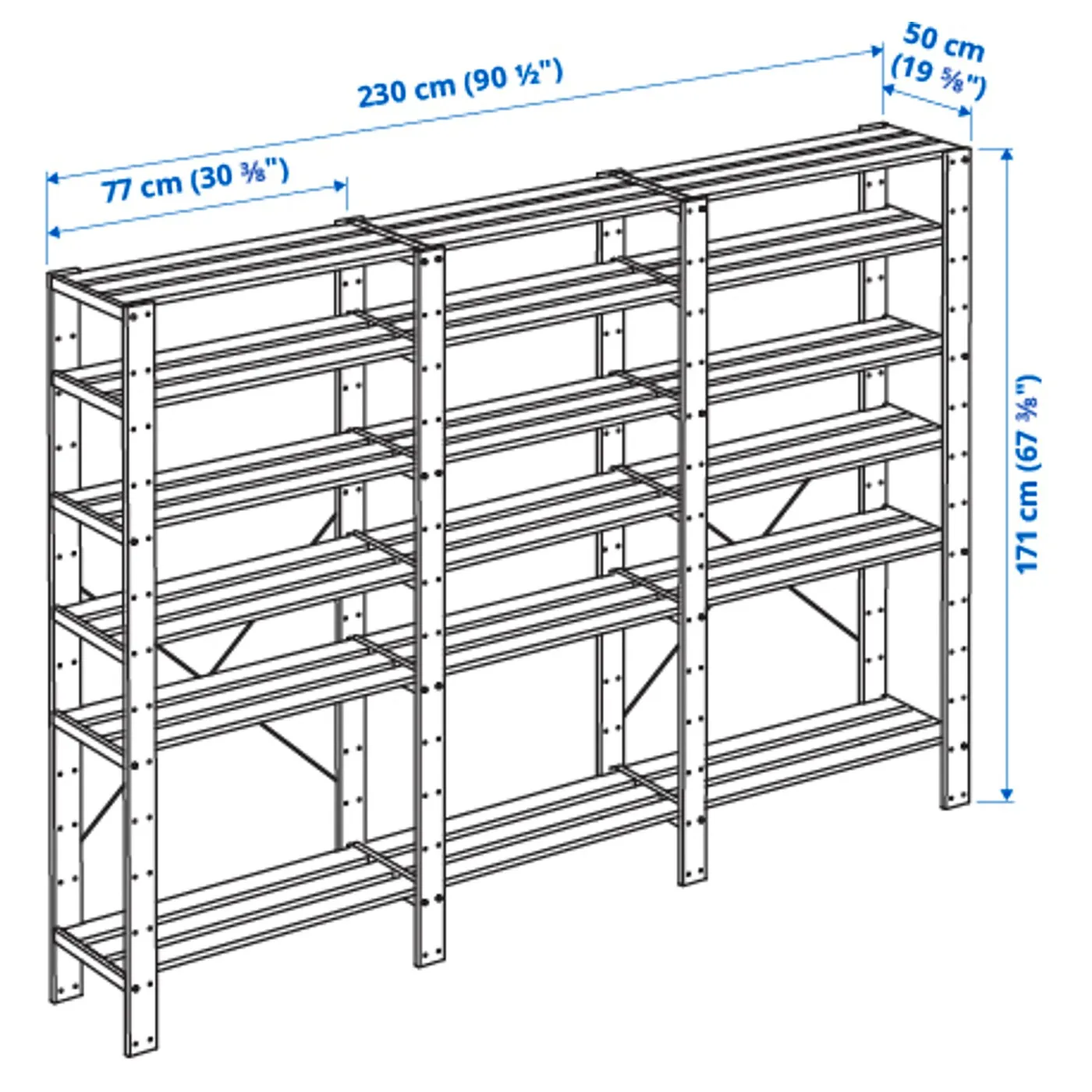 230 cm (90 ½")

50 cm (19 ⅝")

77 cm (30 ⅜")

171 cm (67 ⅜")