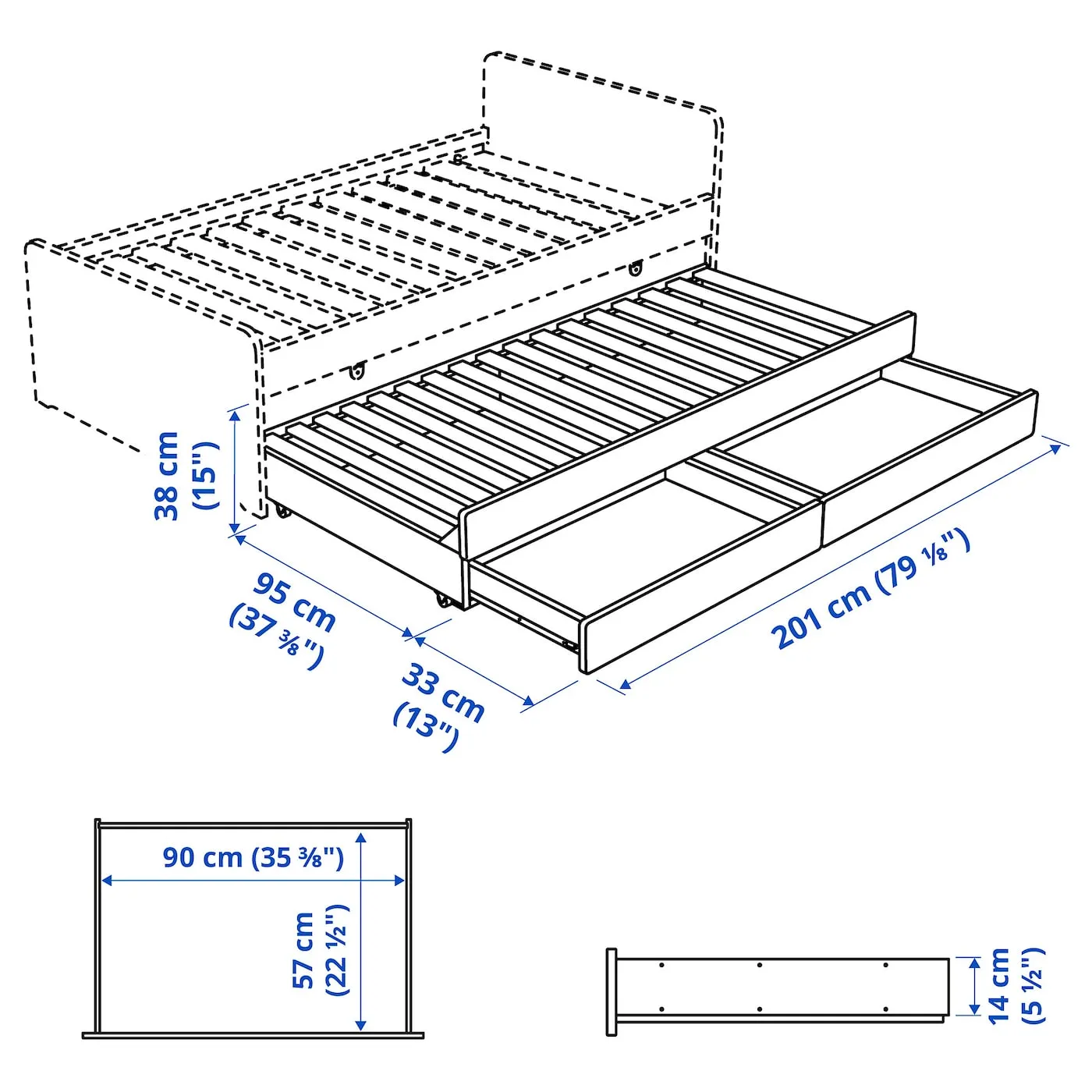 38 cm
(15")

95 cm
(37 ⅜")

33 cm
(13")

201 cm (79 ⅛")

90 cm (35 ⅜")

57 cm
(22 ½")

14 cm
(5 ½")