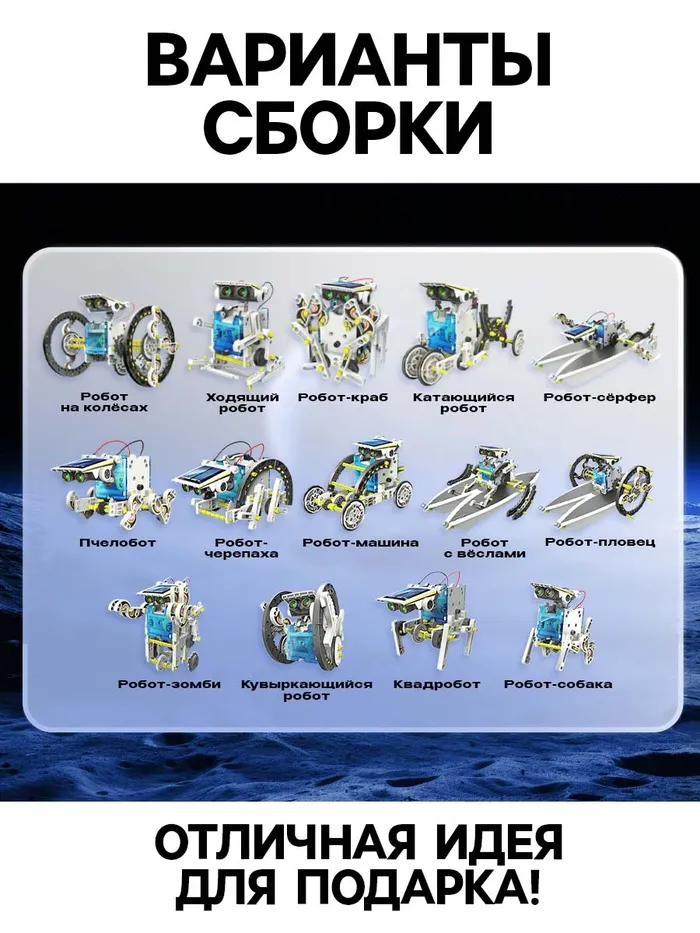 ВАРИАНТЫ СБОРКИ

Робот на колёсах

Ходящий робот

Робот-краб

Катающийся робот

Робот-сёрфер

Пчелобот

Робот-черепаха

Робот-машина

Робот с вёслами

Робот-пловец

Робот-зомби

Кувыркающийся робот

Квадробот

Робот-собака

ОТЛИЧНАЯ ИДЕЯ ДЛЯ ПОДАРКА!