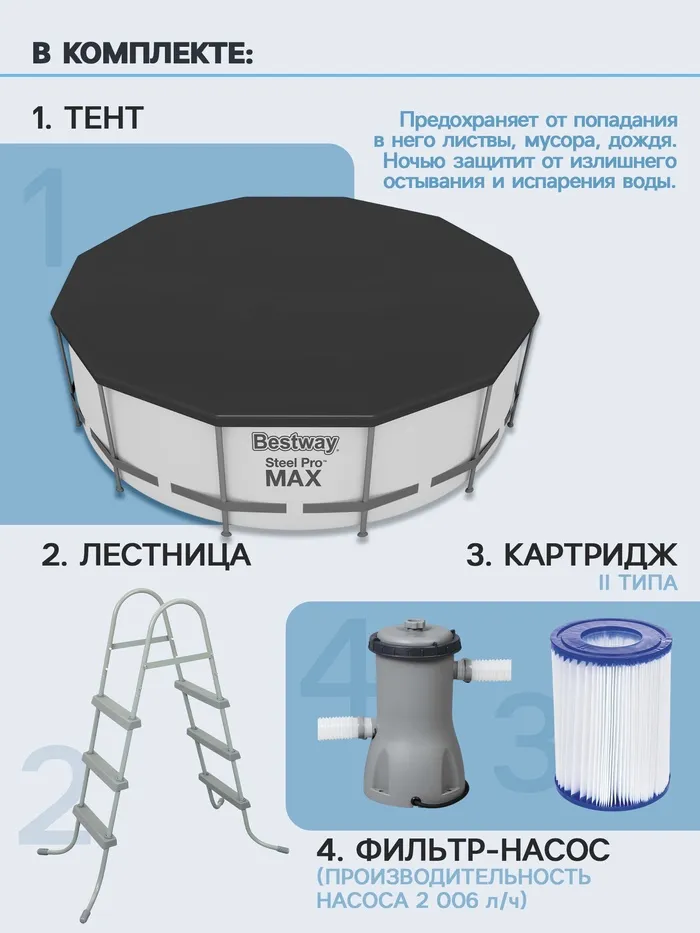 В КОМПЛЕКТЕ:

1. ТЕНТ

Предохраняет от попадания в него листвы, мусора, дождя. Ночью защитит от излишнего остывания и испарения воды.

1

Bestway
Steel Pro™
MAX

2. ЛЕСТНИЦА

3. КАРТРИДЖ
II ТИПА

4

3

2

4. ФИЛЬТР-НАСОС
(ПРОИЗВОДИТЕЛЬНОСТЬ НАСОСА 2 006 л/ч)