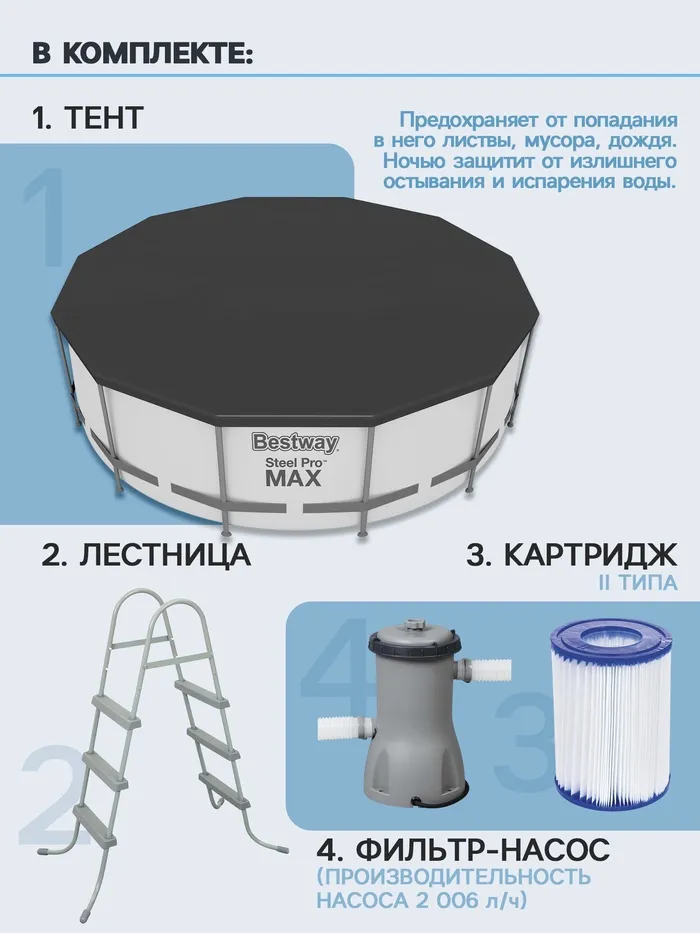 В КОМПЛЕКТЕ:

1. ТЕНТ

Предохраняет от попадания в него листвы, мусора, дождя. Ночью защитит от излишнего остывания и испарения воды.

1

Bestway
Steel Pro™
MAX

2. ЛЕСТНИЦА

3. КАРТРИДЖ
II ТИПА

4

3

2

4. ФИЛЬТР-НАСОС
(ПРОИЗВОДИТЕЛЬНОСТЬ НАСОСА 2 006 л/ч)