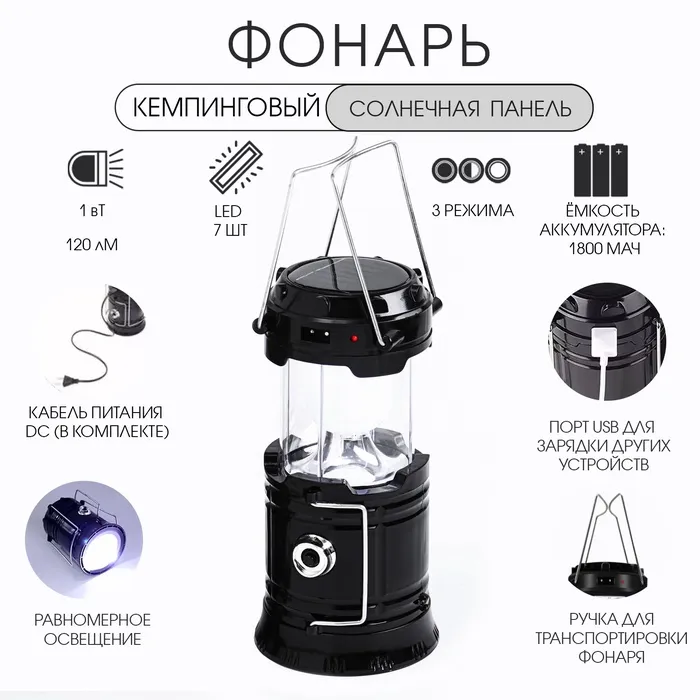 ФОНАРЬ

КЕМПИНГОВЫЙ

СОЛНЕЧНАЯ ПАНЕЛЬ

1 вТ

120 лМ

LED
7 ШТ

3 РЕЖИМА

ЁМКОСТЬ АККУМУЛЯТОРА: 1800 МАЧ

КАБЕЛЬ ПИТАНИЯ DC (В КОМПЛЕКТЕ)

ПОРТ USB ДЛЯ ЗАРЯДКИ ДРУГИХ УСТРОЙСТВ

РАВНОМЕРНОЕ ОСВЕЩЕНИЕ

РУЧКА ДЛЯ ТРАНСПОРТИРОВКИ ФОНАРЯ