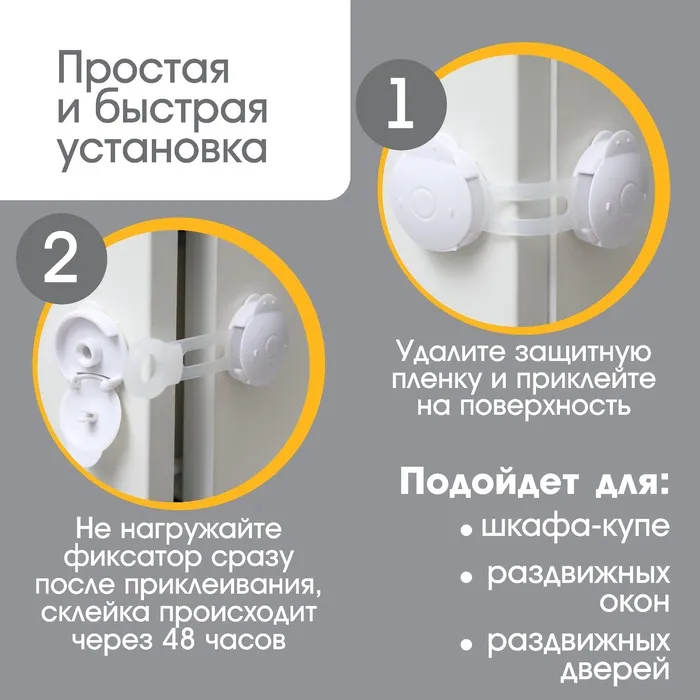 Простая и быстрая установка

1

Удалите защитную пленку и приклейте на поверхность

2

Не нагружайте фиксатор сразу после приклеивания, склейка происходит через 48 часов

Подойдет для:
• шкафа-купе
• раздвижных окон
• раздвижных дверей