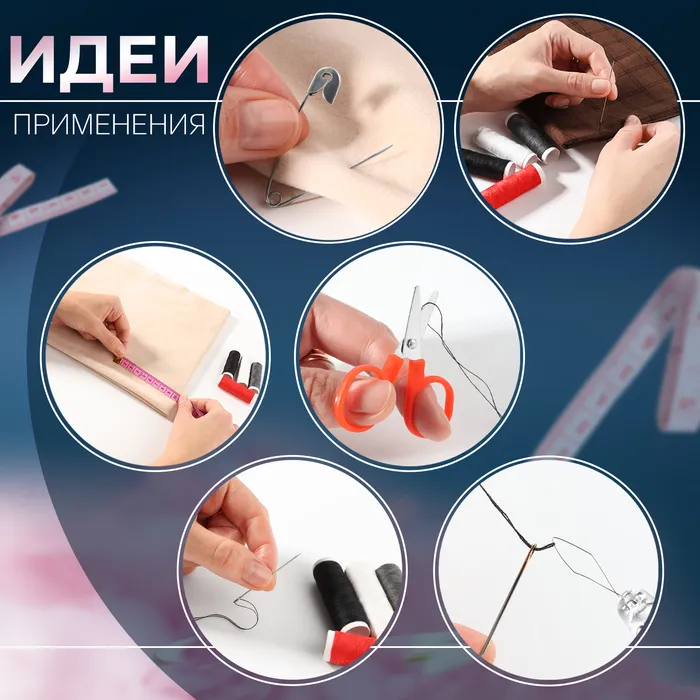 ИДЕИ
ПРИМЕНЕНИЯ