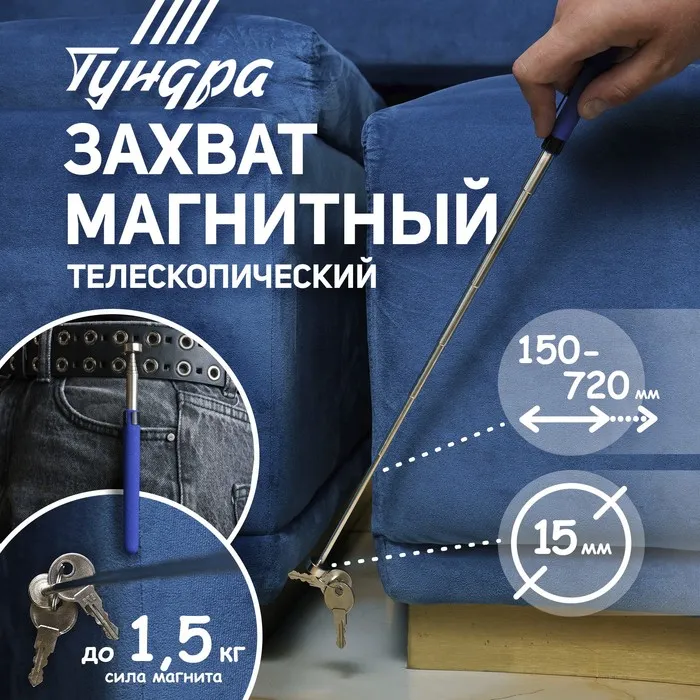 Тундра

ЗАХВАТ МАГНИТНЫЙ

ТЕЛЕСКОПИЧЕСКИЙ

150-720 мм

15 мм

до 1,5 кг
сила магнита