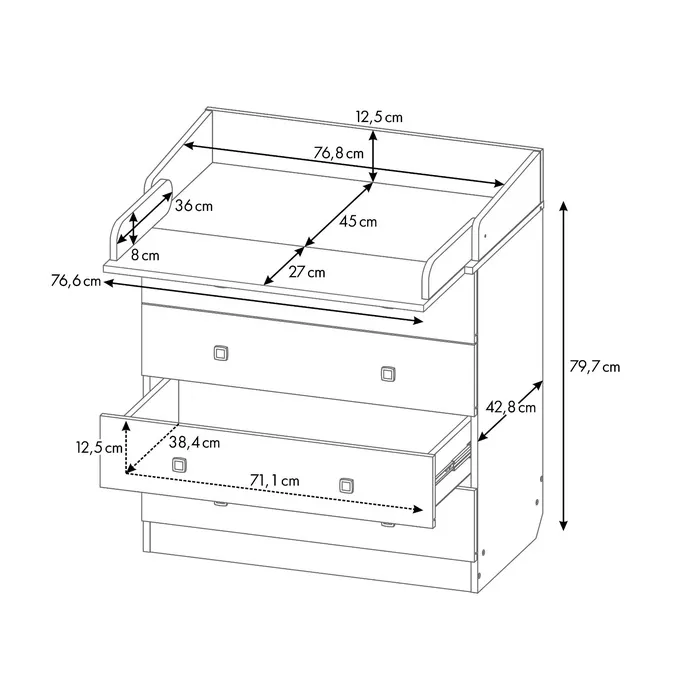 12,5 cm
76,8 cm
36 cm
45 cm
8 cm
27 cm
76,6 cm
79,7 cm
42,8 cm
12,5 cm
38,4 cm
71,1 cm