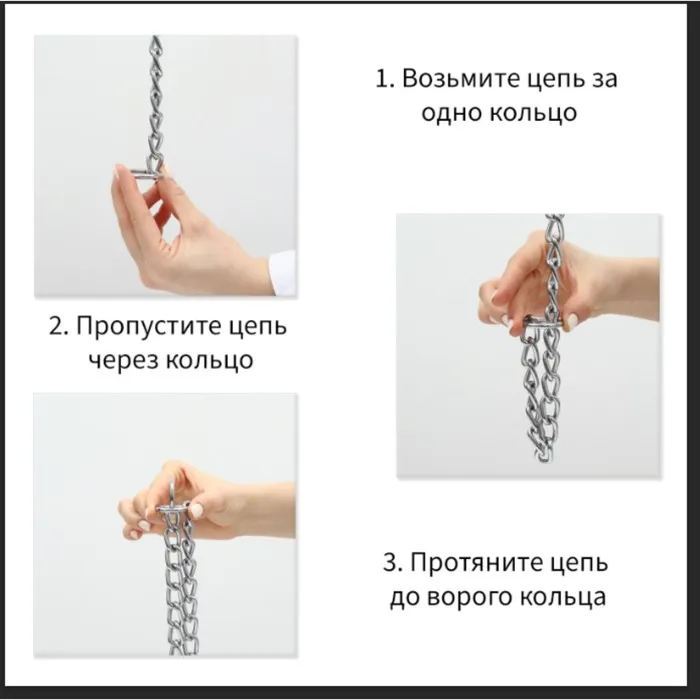 1. Возьмите цепь за одно кольцо

2. Пропустите цепь через кольцо

3. Протяните цепь до ворого кольца