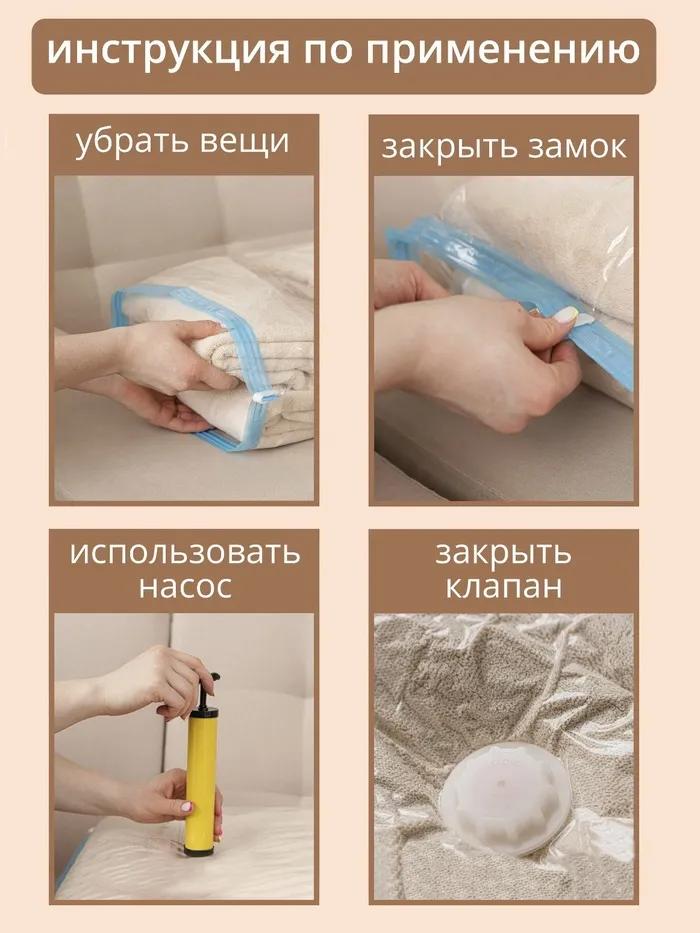 инструкция по применению

убрать вещи

закрыть замок

использовать насос

закрыть клапан