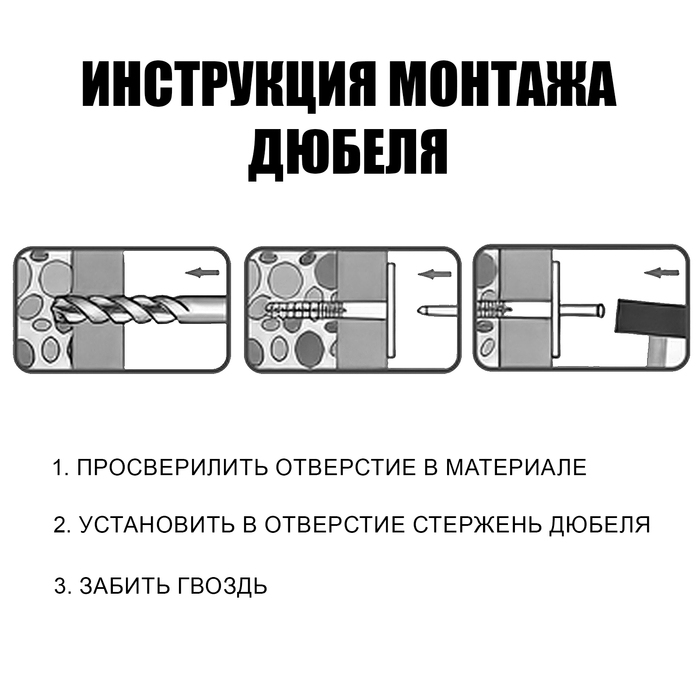 ИНСТРУКЦИЯ МОНТАЖА ДЮБЕЛЯ

1. ПРОСВЕРИЛИТЬ ОТВЕРСТИЕ В МАТЕРИАЛЕ

2. УСТАНОВИТЬ В ОТВЕРСТИЕ СТЕРЖЕНЬ ДЮБЕЛЯ

3. ЗАБИТЬ ГВОЗДЬ