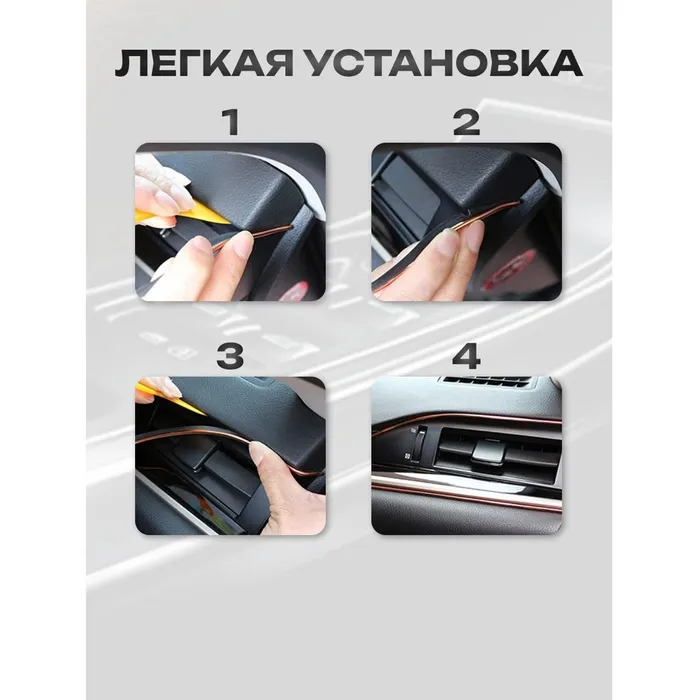 ЛЕГКАЯ УСТАНОВКА

1

2

3

4