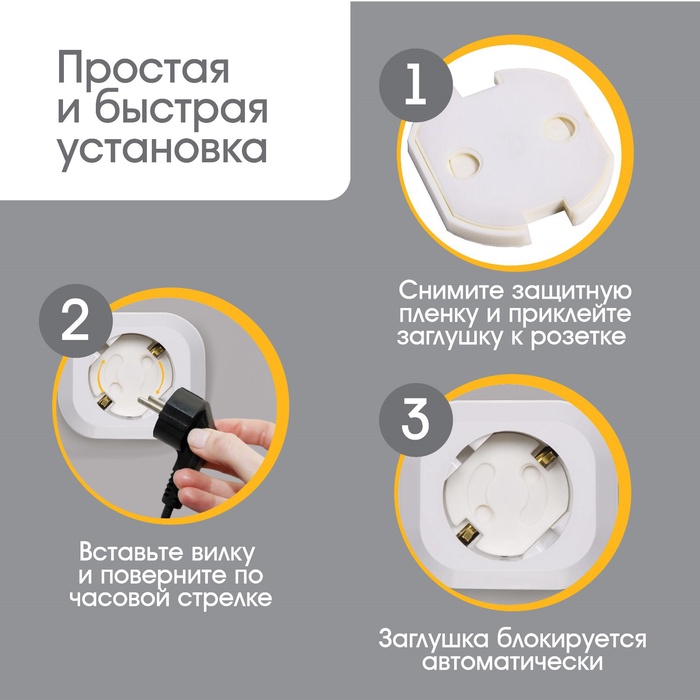 Простая и быстрая установка

1

Снимите защитную пленку и приклейте заглушку к розетке

2

Вставьте вилку и поверните по часовой стрелке

3

Заглушка блокируется автоматически