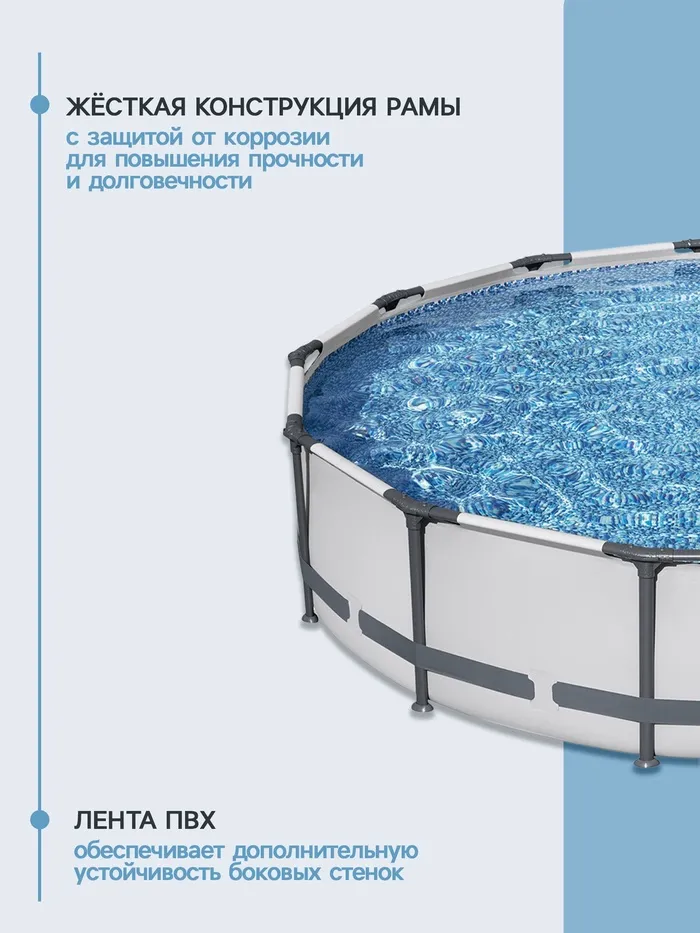 ЖЁСТКАЯ КОНСТРУКЦИЯ РАМЫ

с защитой от коррозии для повышения прочности и долговечности

ЛЕНТА ПВХ

обеспечивает дополнительную устойчивость боковых стенок