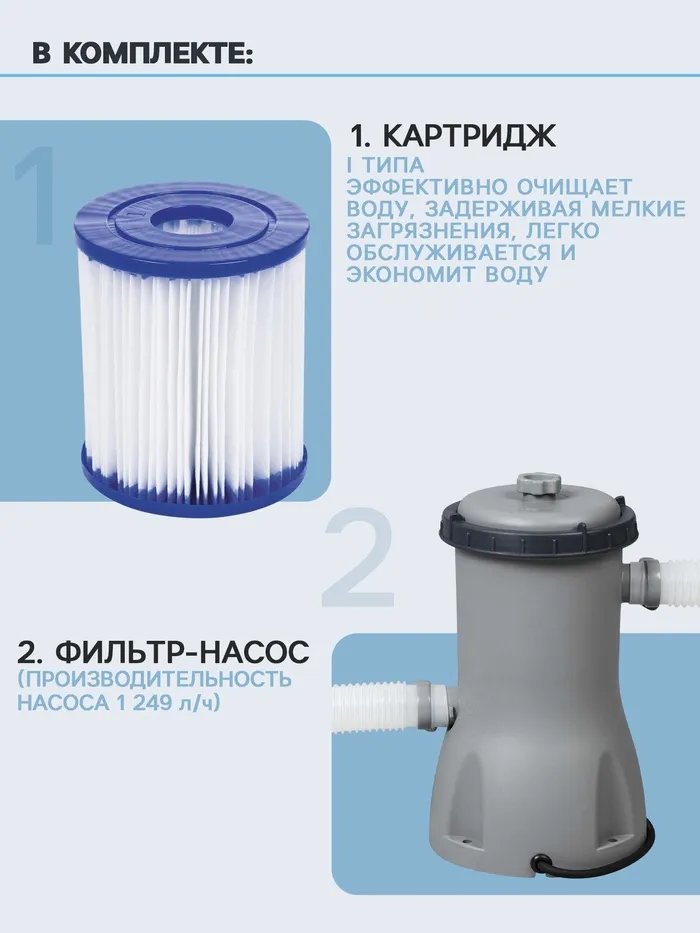 В КОМПЛЕКТЕ:

1

1. КАРТРИДЖ
I ТИПА
ЭФФЕКТИВНО ОЧИЩАЕТ ВОДУ, ЗАДЕРЖИВАЯ МЕЛКИЕ ЗАГРЯЗНЕНИЯ, ЛЕГКО ОБСЛУЖИВАЕТСЯ И ЭКОНОМИТ ВОДУ

2

2. ФИЛЬТР-НАСОС
(ПРОИЗВОДИТЕЛЬНОСТЬ НАСОСА 1 249 л/ч)