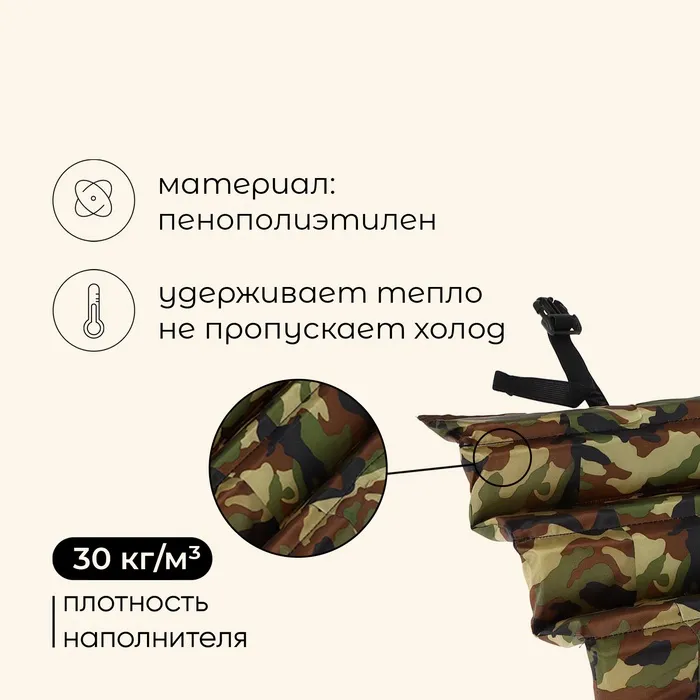 материал:
пенополиэтилен

удерживает тепло
не пропускает холод

30 кг/м³

плотность
наполнителя