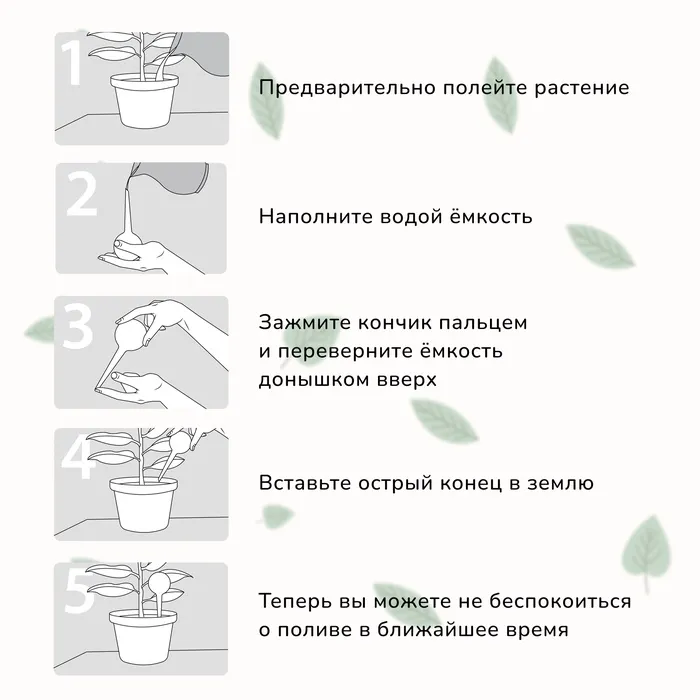 1

Предварительно полейте растение

2

Наполните водой ёмкость

3

Зажмите кончик пальцем и переверните ёмкость донышком вверх

4

Вставьте острый конец в землю

5

Теперь вы можете не беспокоиться о поливе в ближайшее время