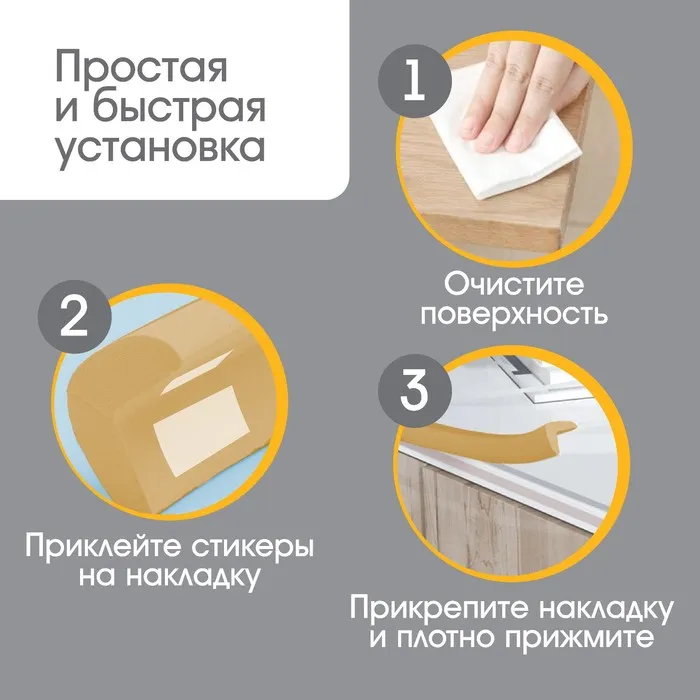 Простая и быстрая установка

1

Очистите поверхность

2

Приклейте стикеры на накладку

3

Прикрепите накладку и плотно прижмите