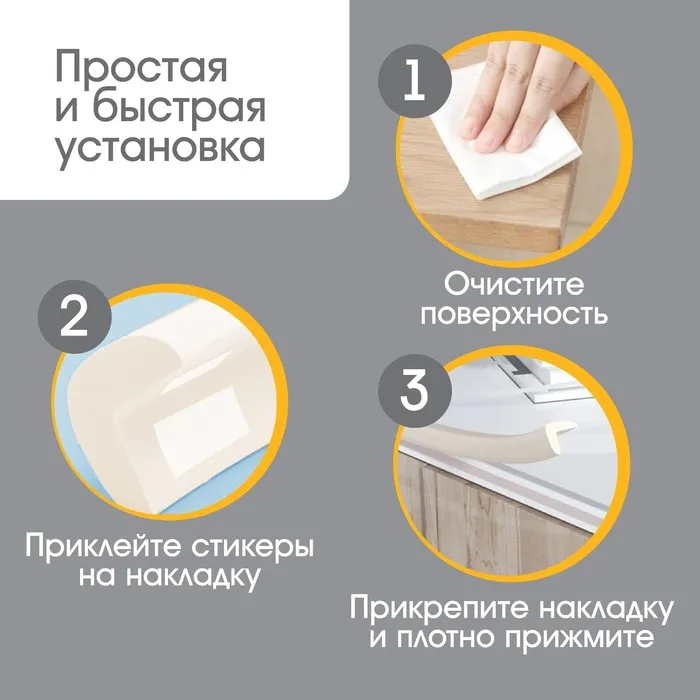 Простая и быстрая установка

1

Очистите поверхность

2

Приклейте стикеры на накладку

3

Прикрепите накладку и плотно прижмите