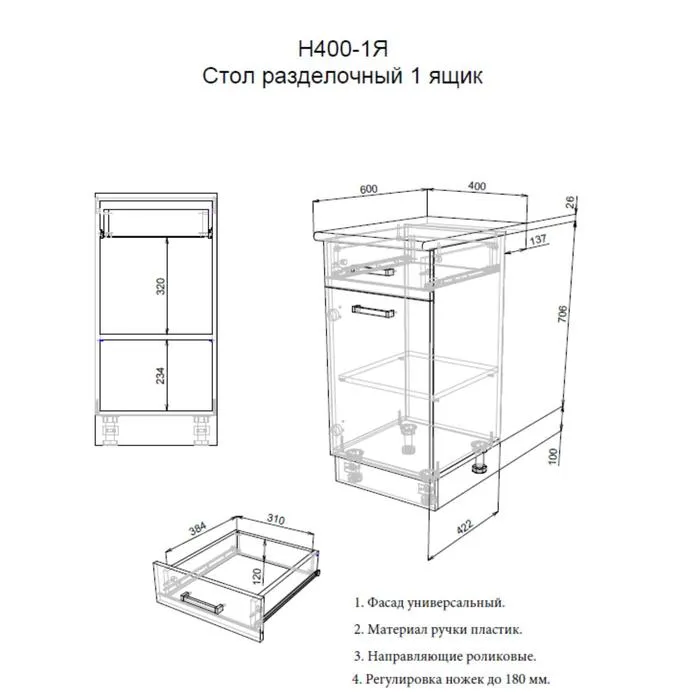 Н400-1Я
Стол разделочный 1 ящик

320
234

600
400
26
137
706
100
422

384
310
120

1. Фасад универсальный.

2. Материал ручки пластик.

3. Направляющие роликовые.

4. Регулировка ножек до 180 мм.