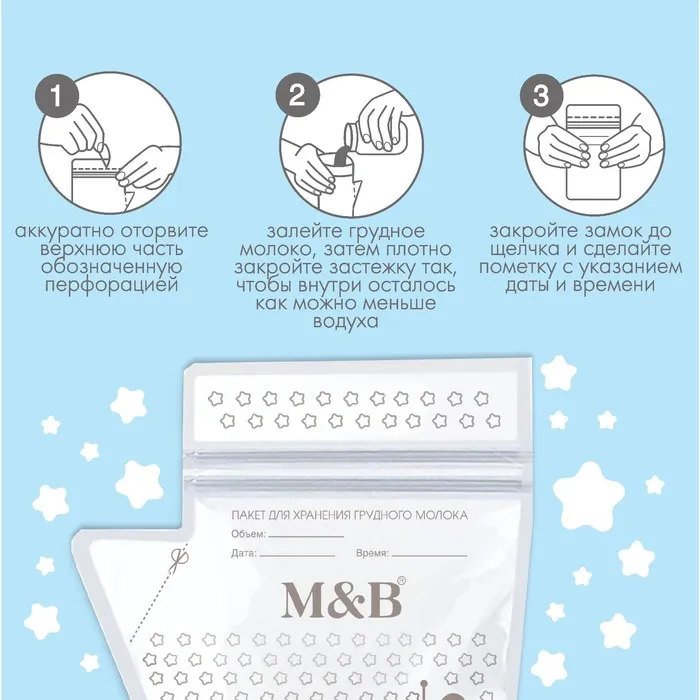 1

аккуратно оторвите верхнюю часть обозначенную перфорацией

2

залейте грудное молоко, затем плотно закройте застежку так, чтобы внутри осталось как можно меньше водуха

3

закройте замок до щелчка и сделайте пометку с указанием даты и времени

ПАКЕТ ДЛЯ ХРАНЕНИЯ ГРУДНОГО МОЛОКА

Объем:

Дата:

Время:

M&B®