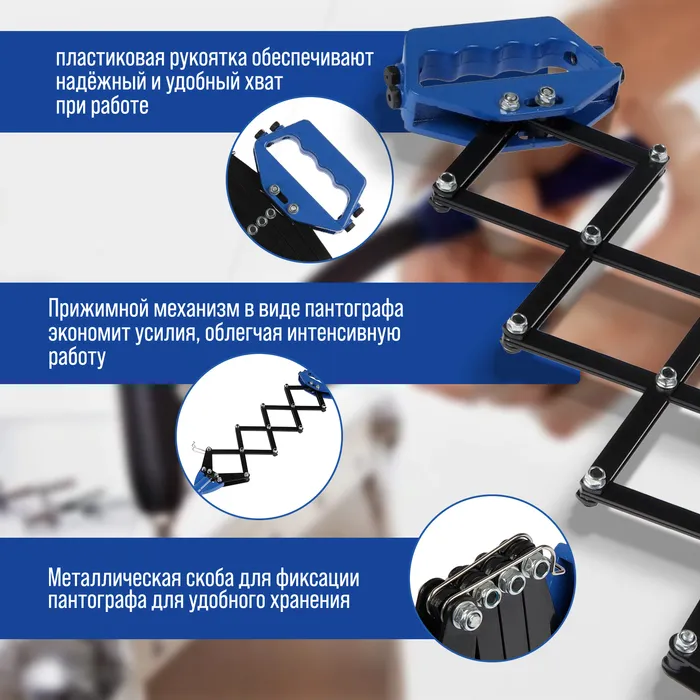 пластиковая рукоятка обеспечивают надёжный и удобный хват при работе

Прижимной механизм в виде пантографа экономит усилия, облегчая интенсивную работу

Металлическая скоба для фиксации пантографа для удобного хранения