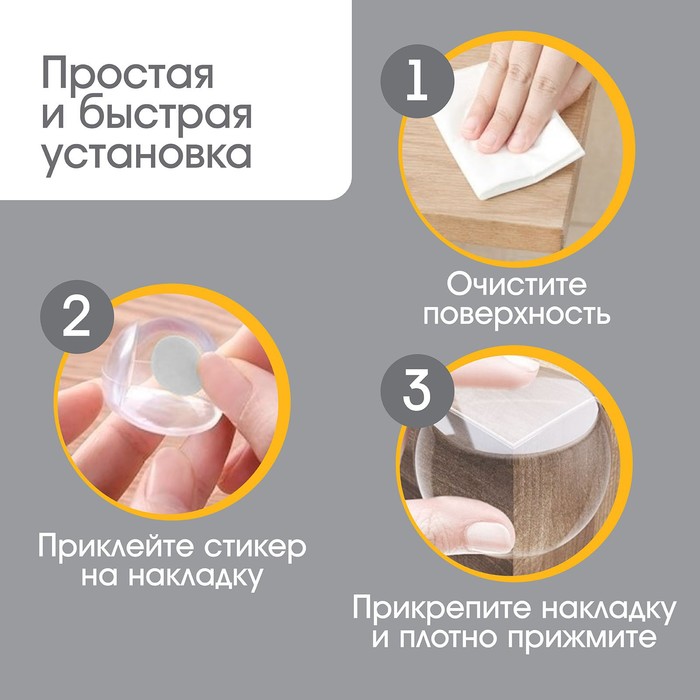 Простая и быстрая установка

1

Очистите поверхность

2

Приклейте стикер на накладку

3

Прикрепите накладку и плотно прижмите