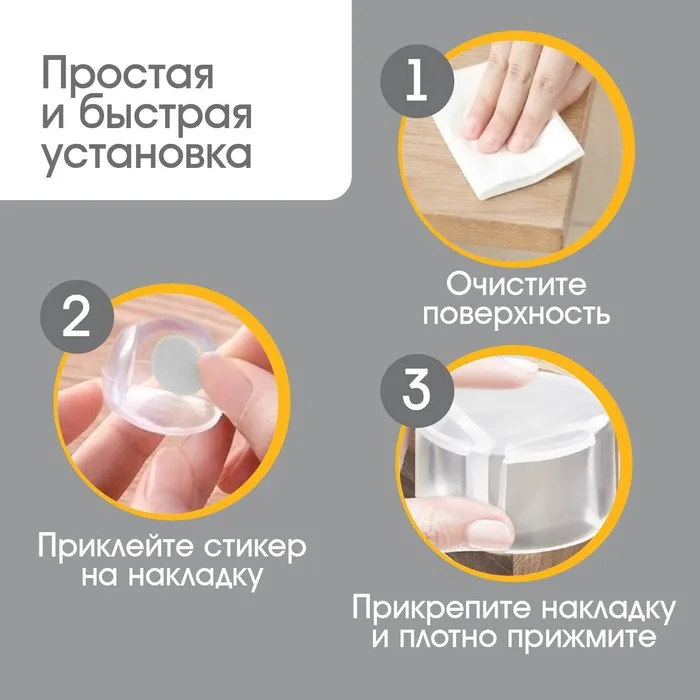 Простая и быстрая установка

1

Очистите поверхность

2

Приклейте стикер на накладку

3

Прикрепите накладку и плотно прижмите