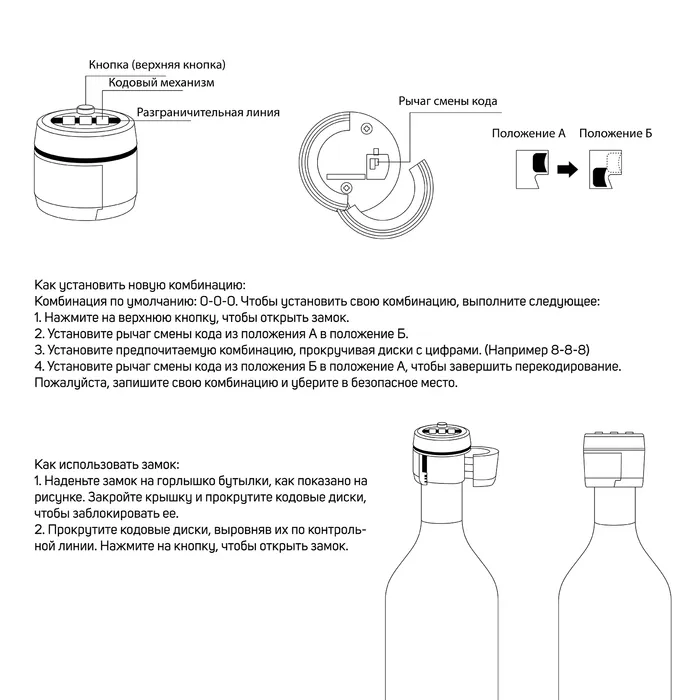 Кнопка (верхняя кнопка)
Кодовый механизм
Разграничительная линия

Рычаг смены кода

Положение А
Положение Б

Как установить новую комбинацию:
Комбинация по умолчанию: 0-0-0. Чтобы установить свою комбинацию, выполните следующее:
1. Нажмите на верхнюю кнопку, чтобы открыть замок.
2. Установите рычаг смены кода из положения А в положение Б.
3. Установите предпочитаемую комбинацию, прокручивая диски с цифрами. (Например 8-8-8)
4. Установите рычаг смены кода из положения Б в положение А, чтобы завершить перекодирование.
Пожалуйста, запишите свою комбинацию и уберите в безопасное место.

Как использовать замок:
1. Наденьте замок на горлышко бутылки, как показано на рисунке. Закройте крышку и прокрутите кодовые диски, чтобы заблокировать ее.
2. Прокрутите кодовые диски, выровняв их по контрольной линии. Нажмите на кнопку, чтобы открыть замок.