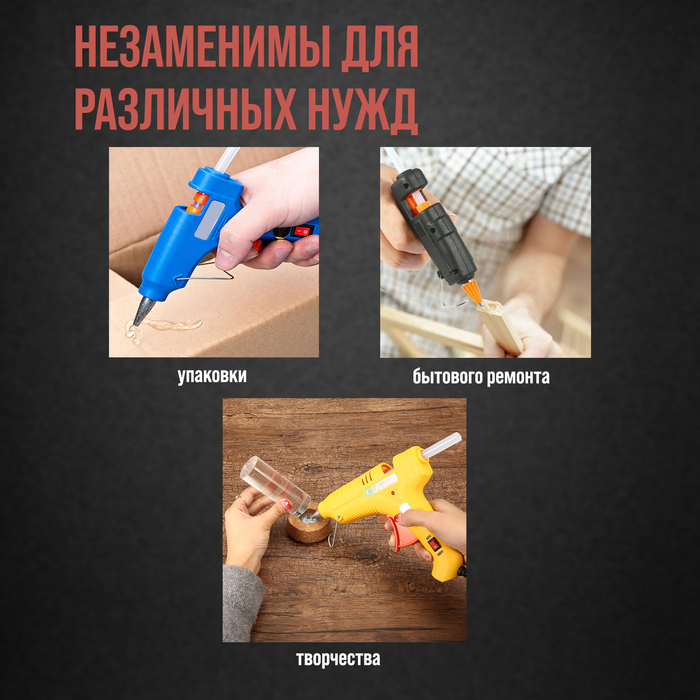 НЕЗАМЕНИМЫ ДЛЯ РАЗЛИЧНЫХ НУЖД

упаковки

бытового ремонта

творчества