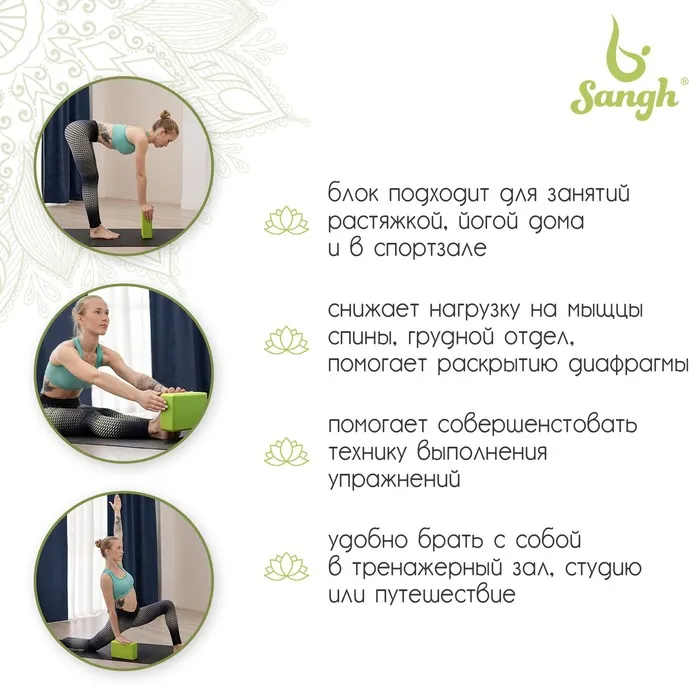 Sangh®

блок подходит для занятий растяжкой, йогой дома и в спортзале

снижает нагрузку на мышцы спины, грудной отдел, помогает раскрытию диафрагмы

помогает совершенствовать технику выполнения упражнений

удобно брать с собой в тренажерный зал, студию или путешествие