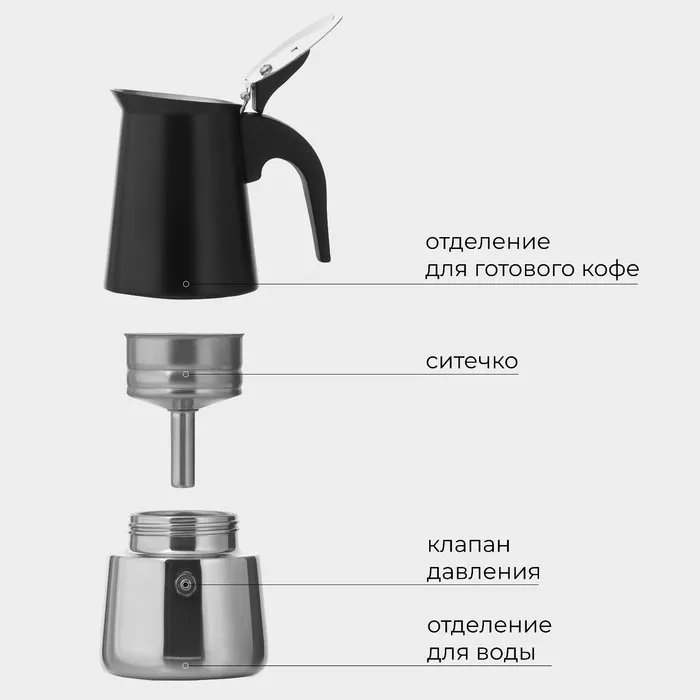 отделение
для готового кофе

ситечко

клапан
давления

отделение
для воды