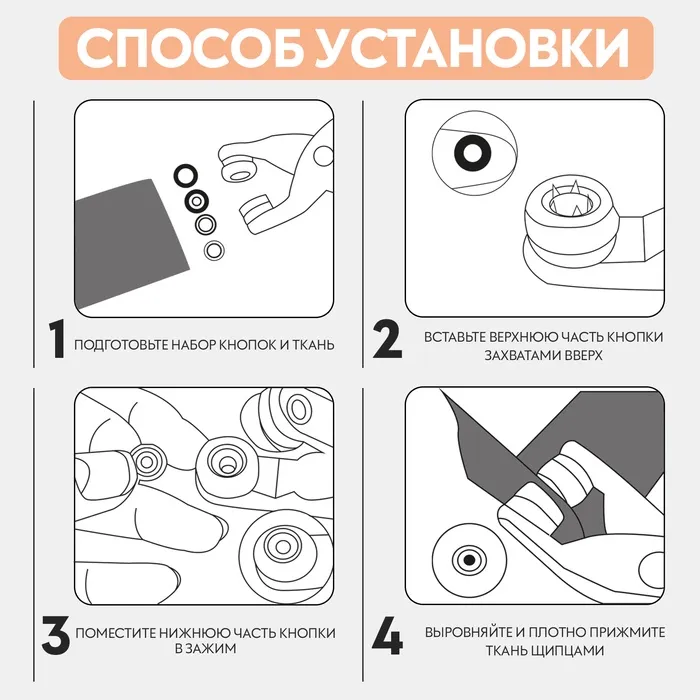 СПОСОБ УСТАНОВКИ

1 ПОДГОТОВЬТЕ НАБОР КНОПОК И ТКАНЬ

2 ВСТАВЬТЕ ВЕРХНЮЮ ЧАСТЬ КНОПКИ ЗАХВАТАМИ ВВЕРХ

3 ПОМЕСТИТЕ НИЖНЮЮ ЧАСТЬ КНОПКИ В ЗАЖИМ

4 ВЫРОВНЯЙТЕ И ПЛОТНО ПРИЖМИТЕ ТКАНЬ ЩИПЦАМИ