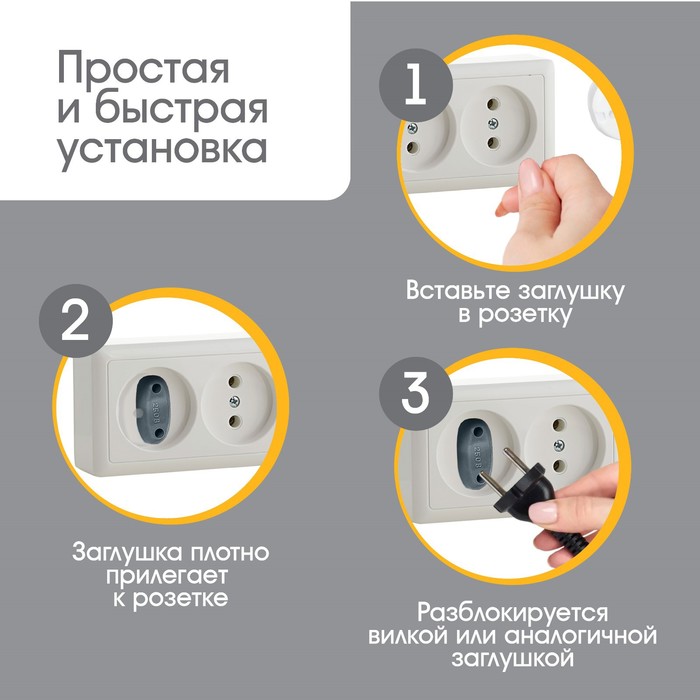 Простая и быстрая установка

1

Вставьте заглушку в розетку

2

250В

Заглушка плотно прилегает к розетке

3

250В

Разблокируется вилкой или аналогичной заглушкой