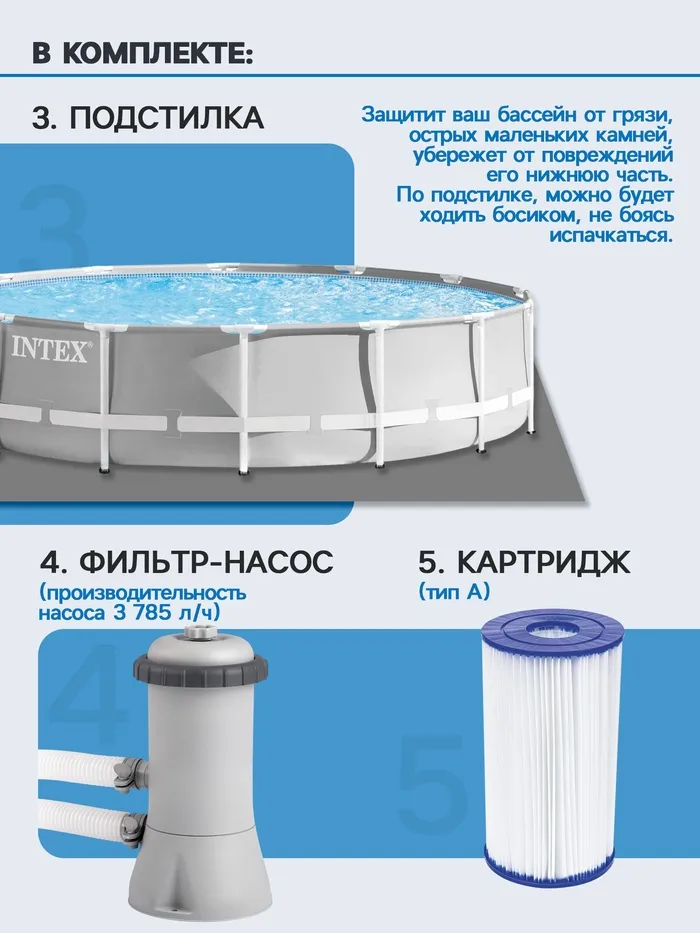 В КОМПЛЕКТЕ:

3. ПОДСТИЛКА

Защитит ваш бассейн от грязи, острых маленьких камней, убережет от повреждений его нижнюю часть. По подстилке, можно будет ходить босиком, не боясь испачкаться.

3

INTEX

4. ФИЛЬТР-НАСОС
(производительность насоса 3 785 л/ч)

4

5. КАРТРИДЖ
(тип А)

5