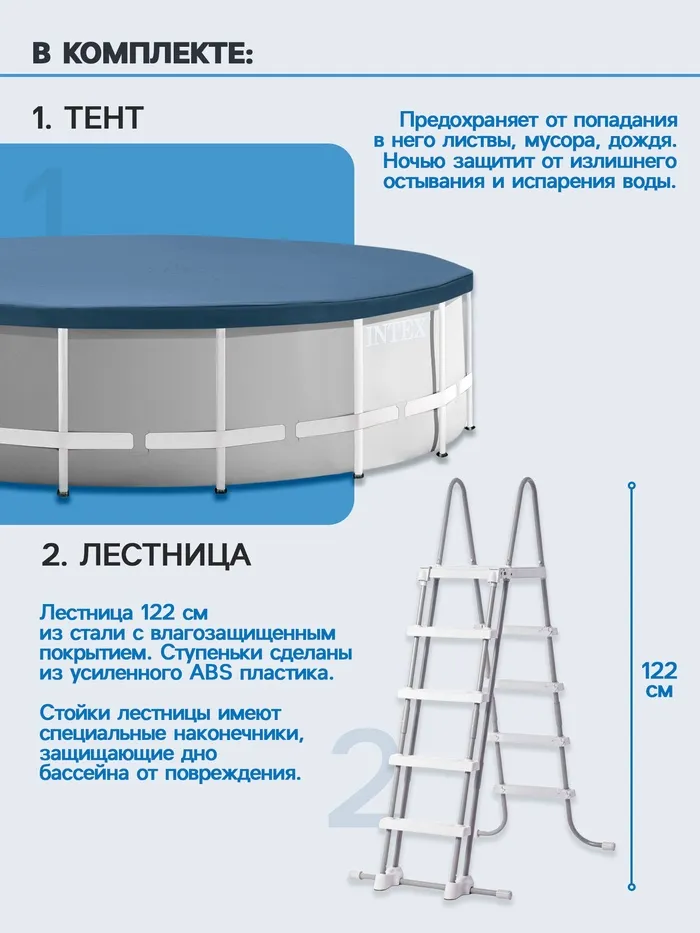 В КОМПЛЕКТЕ:

1. ТЕНТ

Предохраняет от попадания в него листвы, мусора, дождя. Ночью защитит от излишнего остывания и испарения воды.

1

INTEX

2. ЛЕСТНИЦА

Лестница 122 см из стали с влагозащищенным покрытием. Ступеньки сделаны из усиленного ABS пластика.

Стойки лестницы имеют специальные наконечники, защищающие дно бассейна от повреждения.

2

122 см